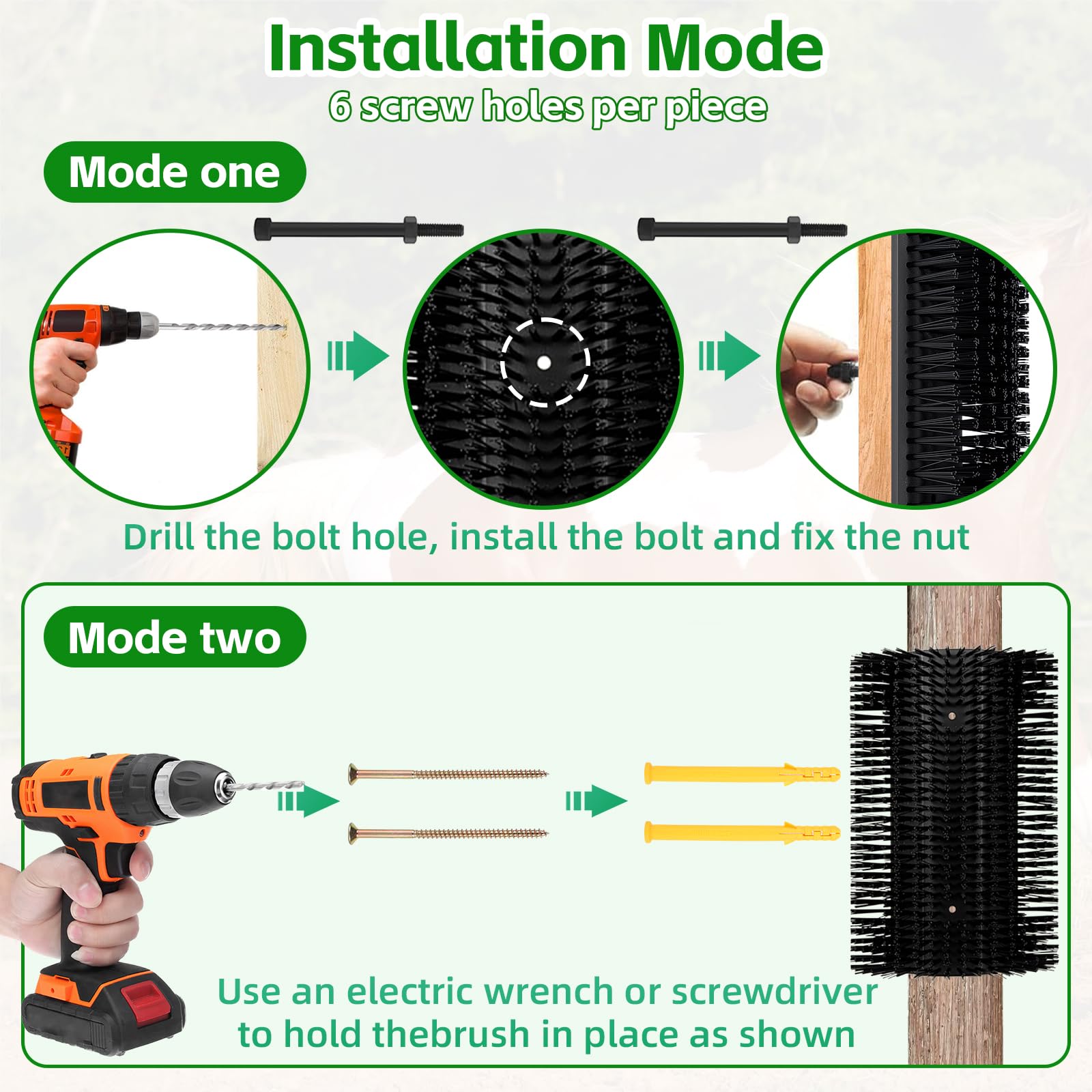 Installation Mode
6 screw holes per piece

Mode one

Drill the bolt hole, install the bolt and fix the nut

Mode two

Use an electric wrench or screwdriver to hold thebrush in place as shown