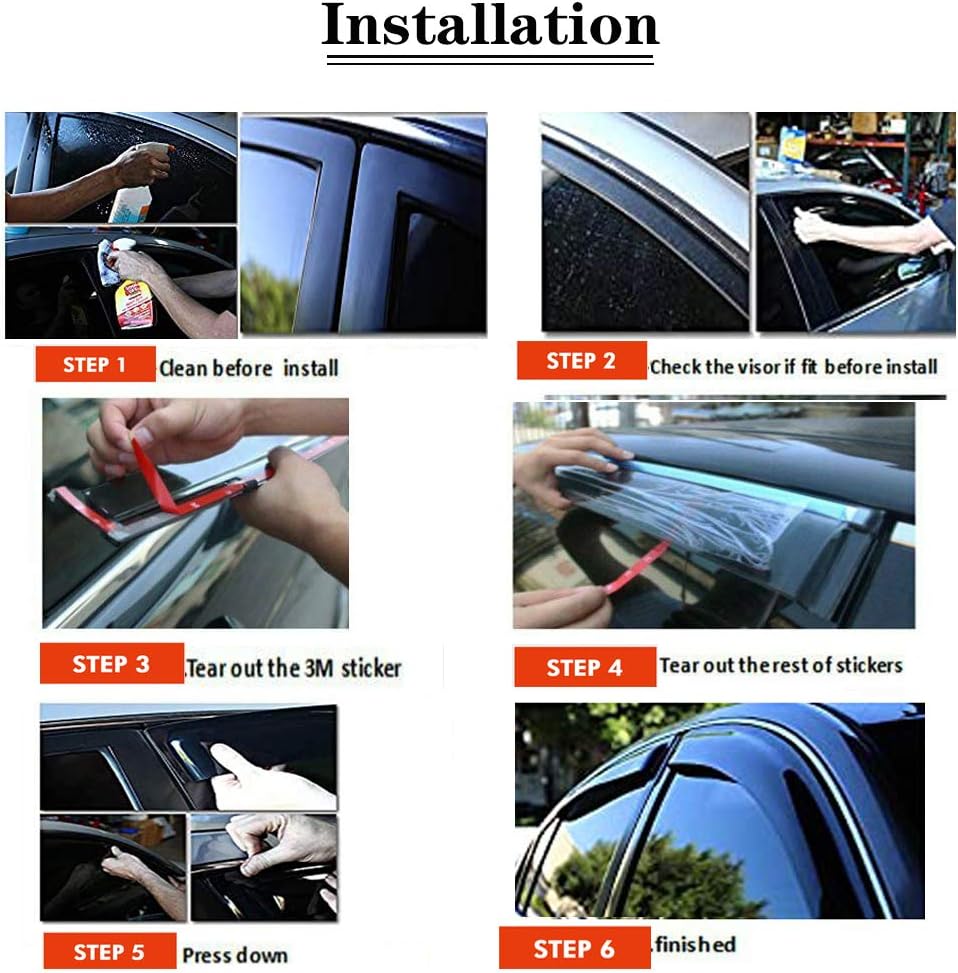 Installation

STEP 1 Clean before install

STEP 2 Check the visor if fit before install

STEP 3 Tear out the 3M sticker

STEP 4 Tear out the rest of stickers

STEP 5 Press down

STEP 6 finished