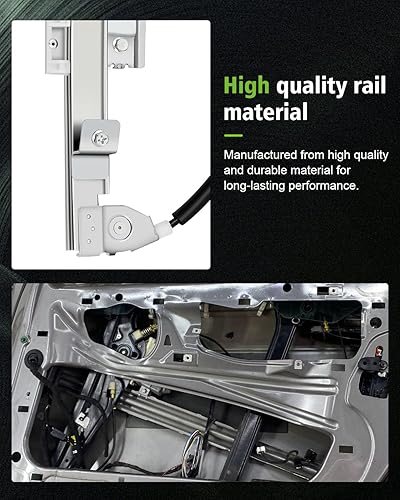 High quality rail material

Manufactured from high quality and durable material for long-lasting performance.