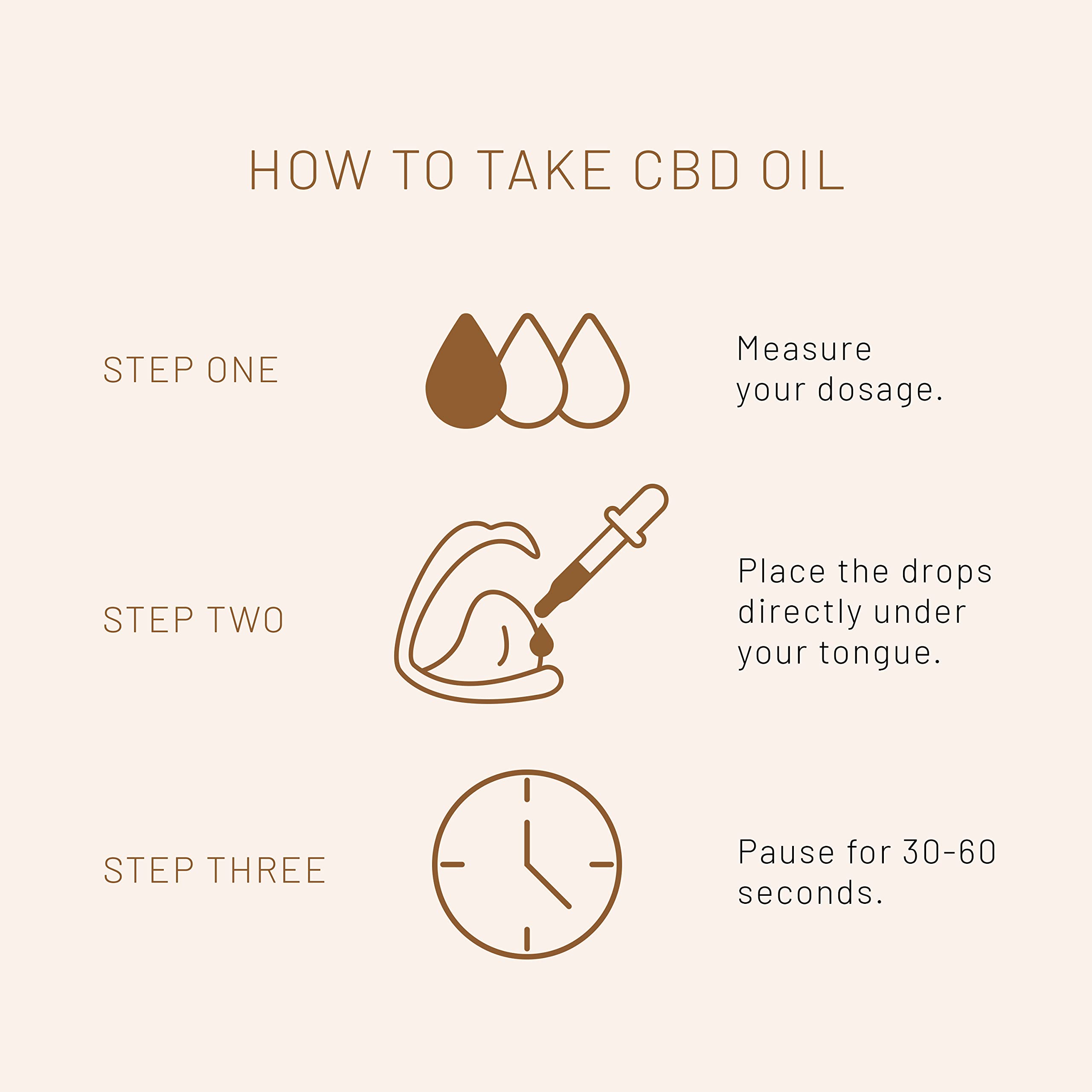 HOW TO TAKE CBD OIL

STEP ONE

Measure your dosage.

STEP TWO

Place the drops directly under your tongue.

STEP THREE

Pause for 30-60 seconds.