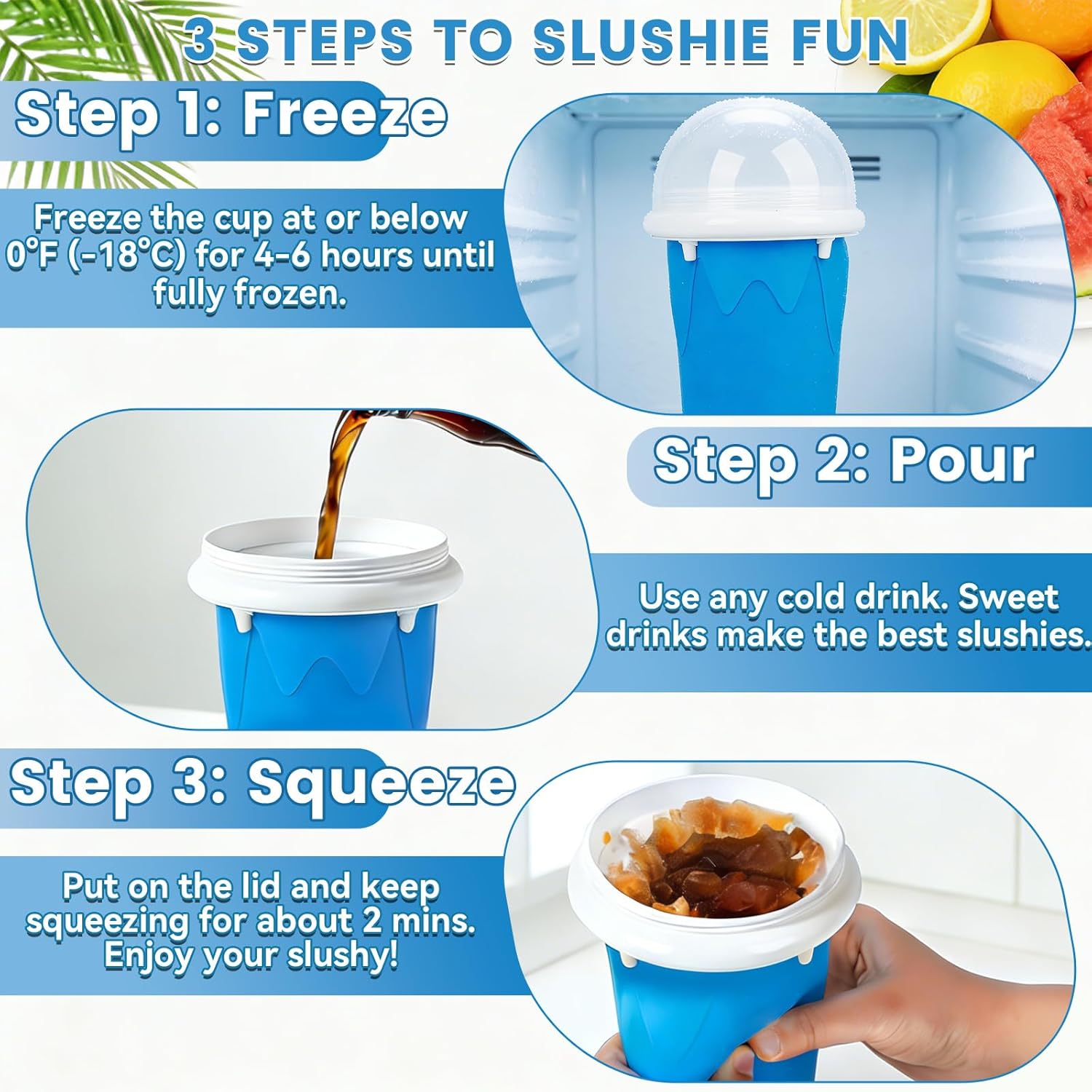 3 STEPS TO SLUSHIE FUN

Step 1: Freeze

Freeze the cup at or below 0°F (-18°C) for 4-6 hours until fully frozen.

Step 2: Pour

Use any cold drink. Sweet drinks make the best slushies.

Step 3: Squeeze

Put on the lid and keep squeezing for about 2 mins. Enjoy your slushy!