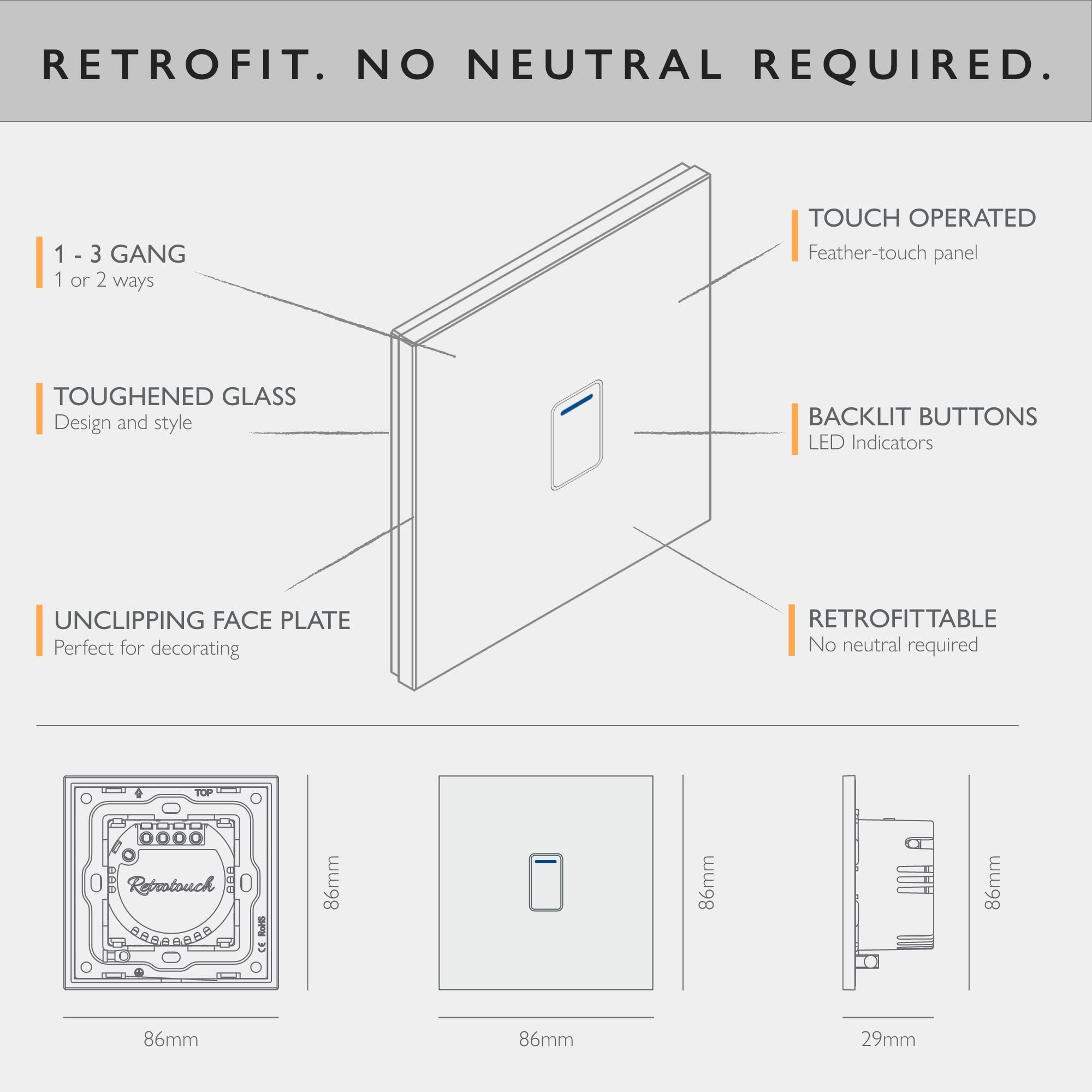 RETROFIT. NO NEUTRAL REQUIRED.

1 - 3 GANG
1 or 2 ways

TOUGHENED GLASS
Design and style

UNCLIPPING FACE PLATE
Perfect for decorating

TOUCH OPERATED
Feather-touch panel

BACKLIT BUTTONS
LED Indicators

RETROFITTABLE
No neutral required

TOP
Retrotouch
CE RoHS

86mm
86mm

86mm
86mm

86mm
29mm