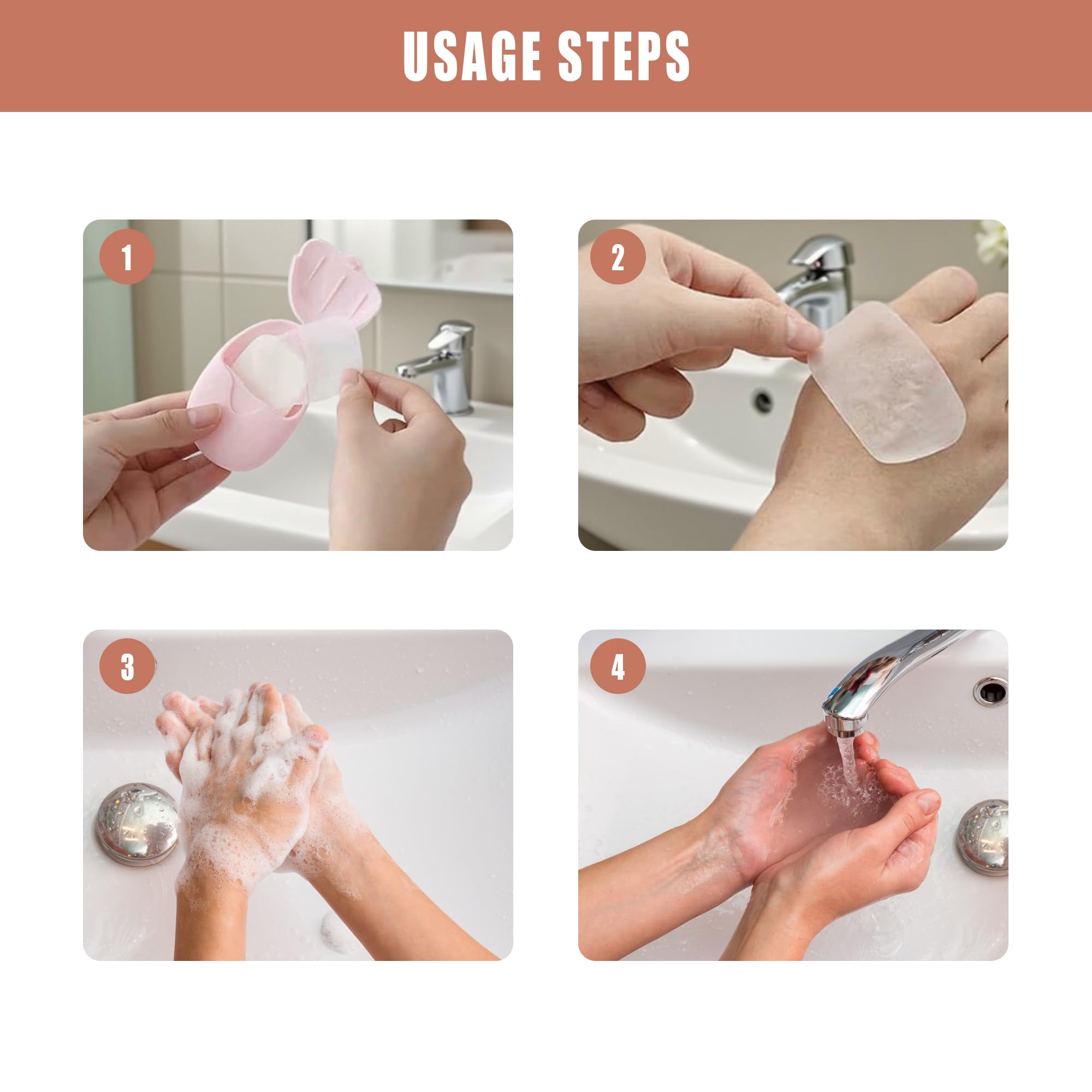 USAGE STEPS

1

2

3

4