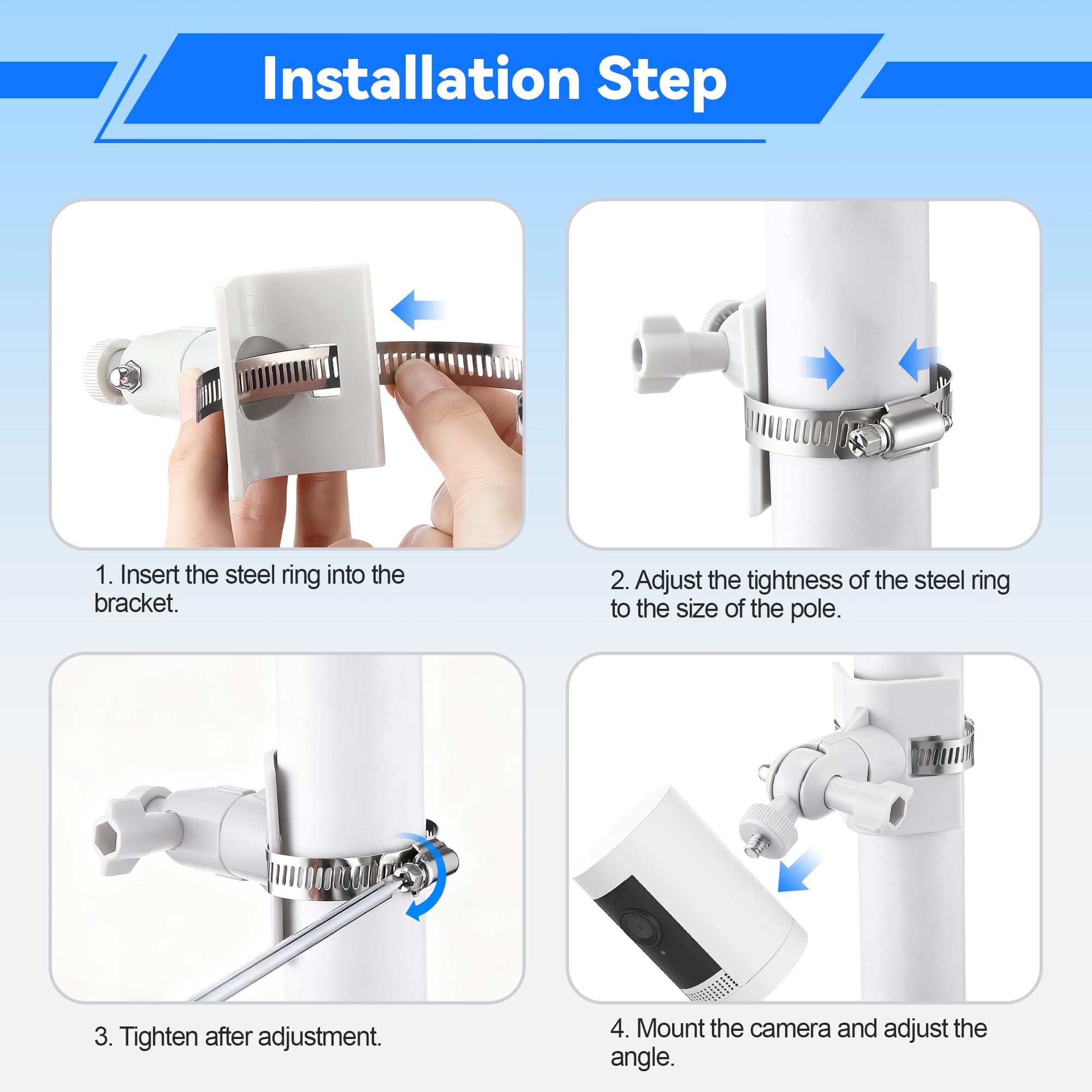 Installation Step

1. Insert the steel ring into the bracket.

2. Adjust the tightness of the steel ring to the size of the pole.

3. Tighten after adjustment.

4. Mount the camera and adjust the angle.