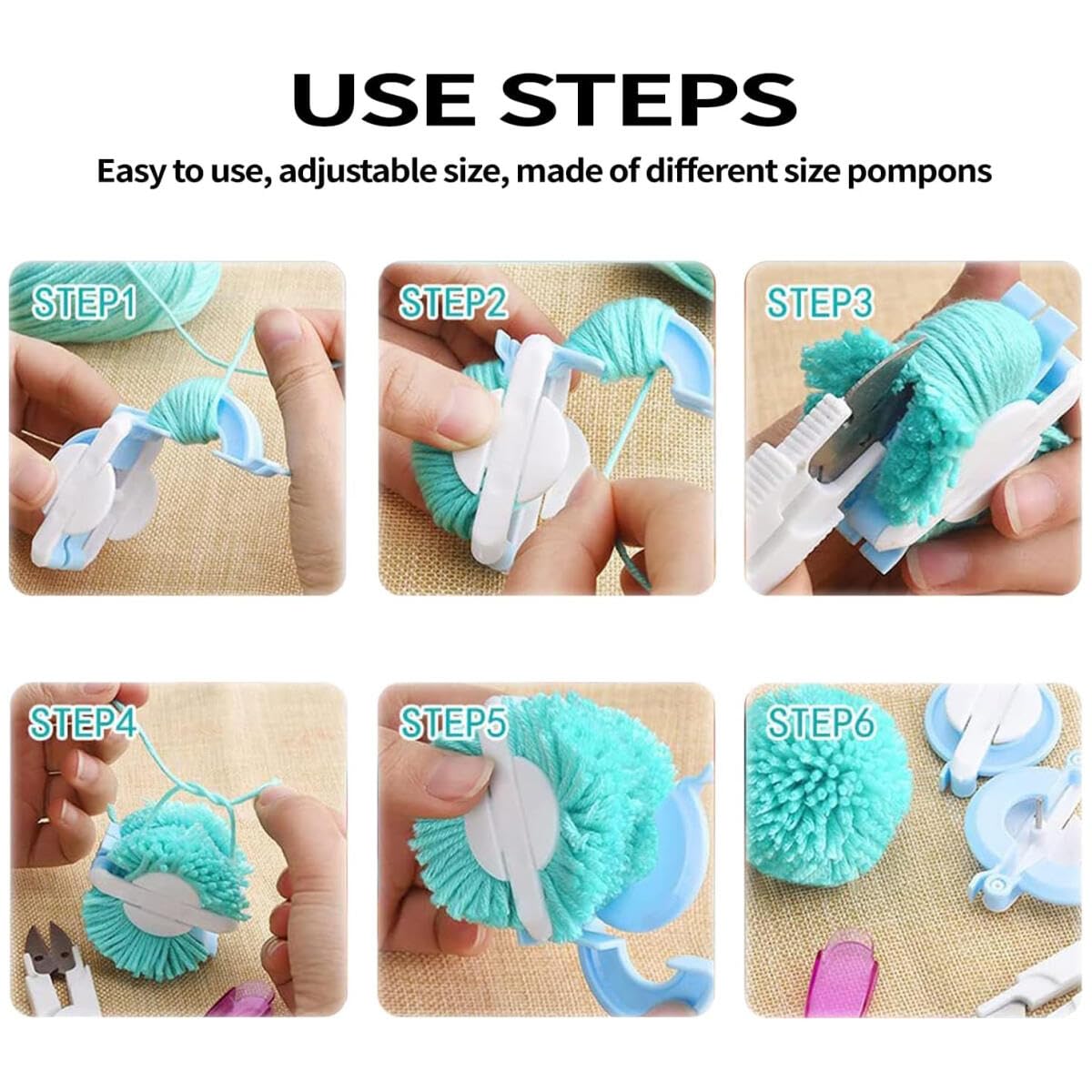 USE STEPS

Easy to use, adjustable size, made of different size pompons

STEP1

STEP2

STEP3

STEP4

STEP5

STEP6