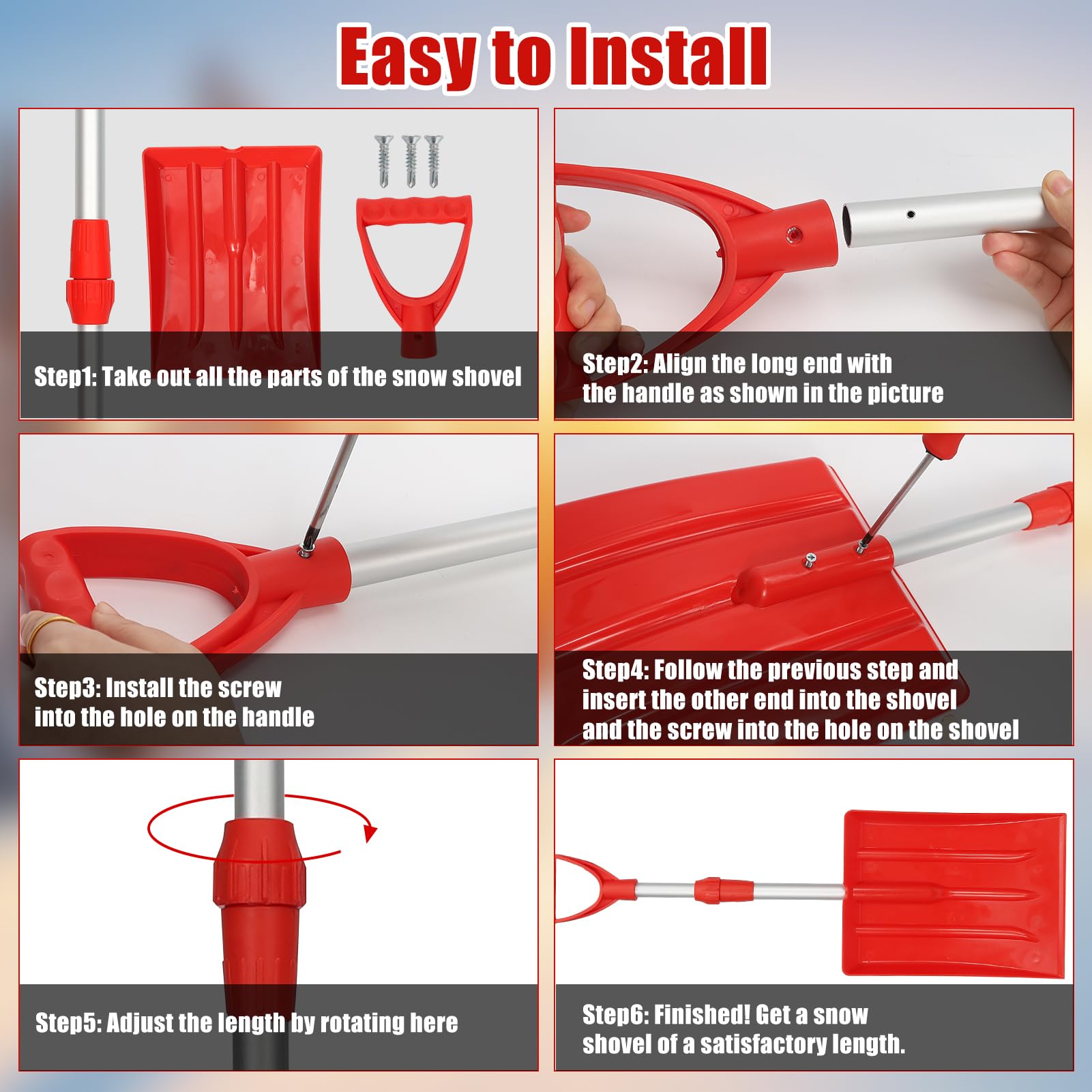 Easy to Install

Step1: Take out all the parts of the snow shovel

Step2: Align the long end with the handle as shown in the picture

Step3: Install the screw into the hole on the handle

Step4: Follow the previous step and insert the other end into the shovel and the screw into the hole on the shovel

Step5: Adjust the length by rotating here

Step6: Finished! Get a snow shovel of a satisfactory length.