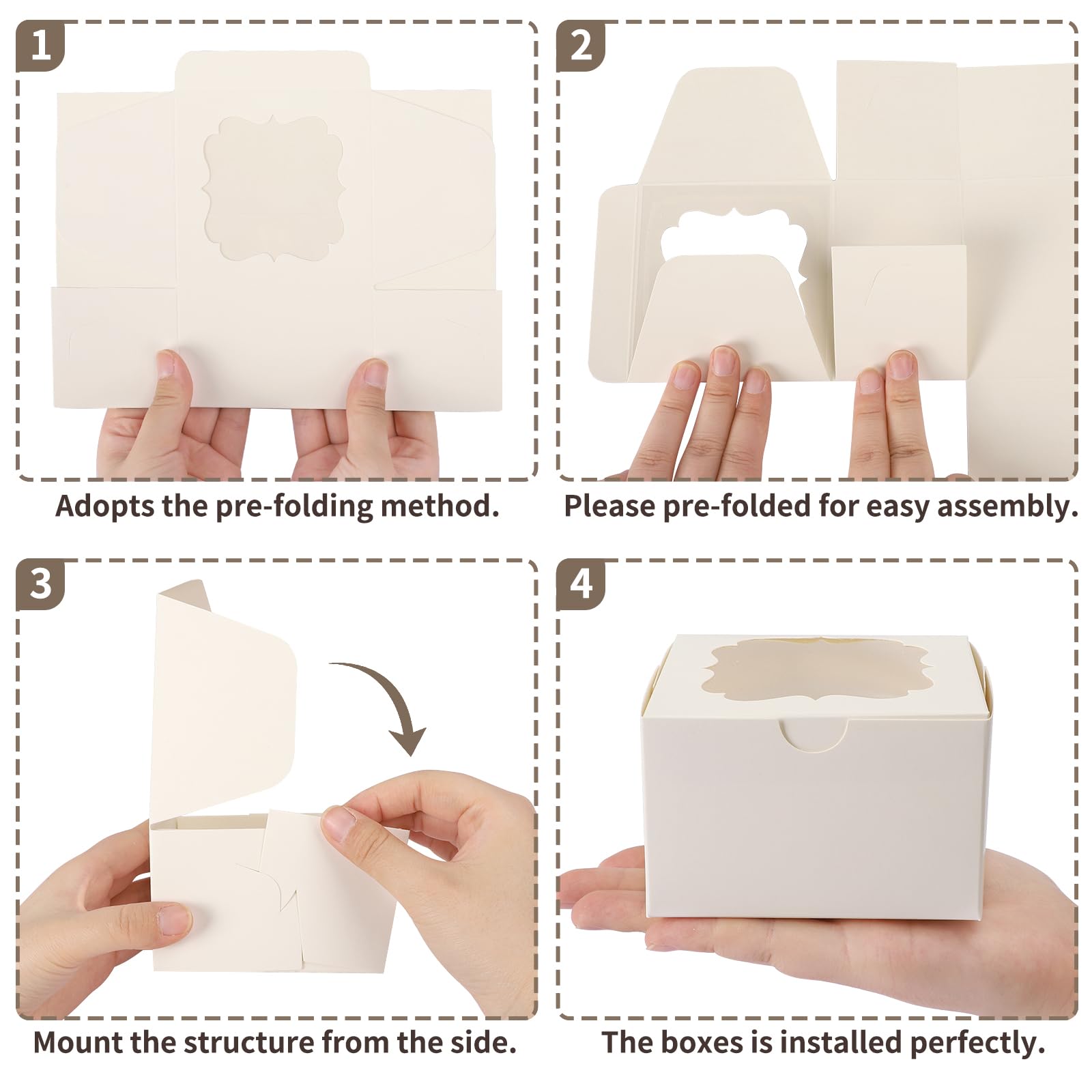 1

Adopts the pre-folding method.

2

Please pre-folded for easy assembly.

3

Mount the structure from the side.

4

The boxes is installed perfectly.