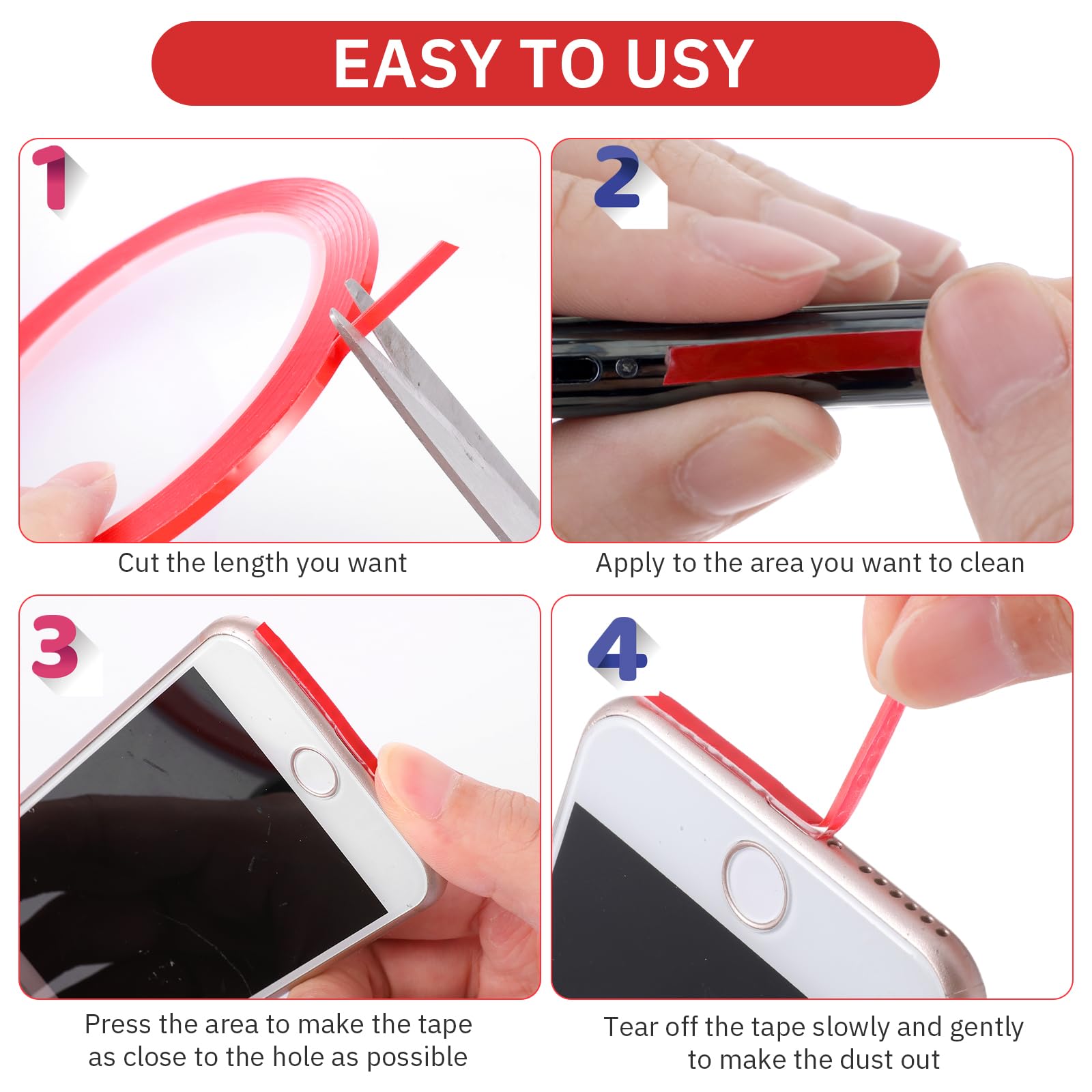 EASY TO USY

1

Cut the length you want

2

Apply to the area you want to clean

3

Press the area to make the tape as close to the hole as possible

4

Tear off the tape slowly and gently to make the dust out