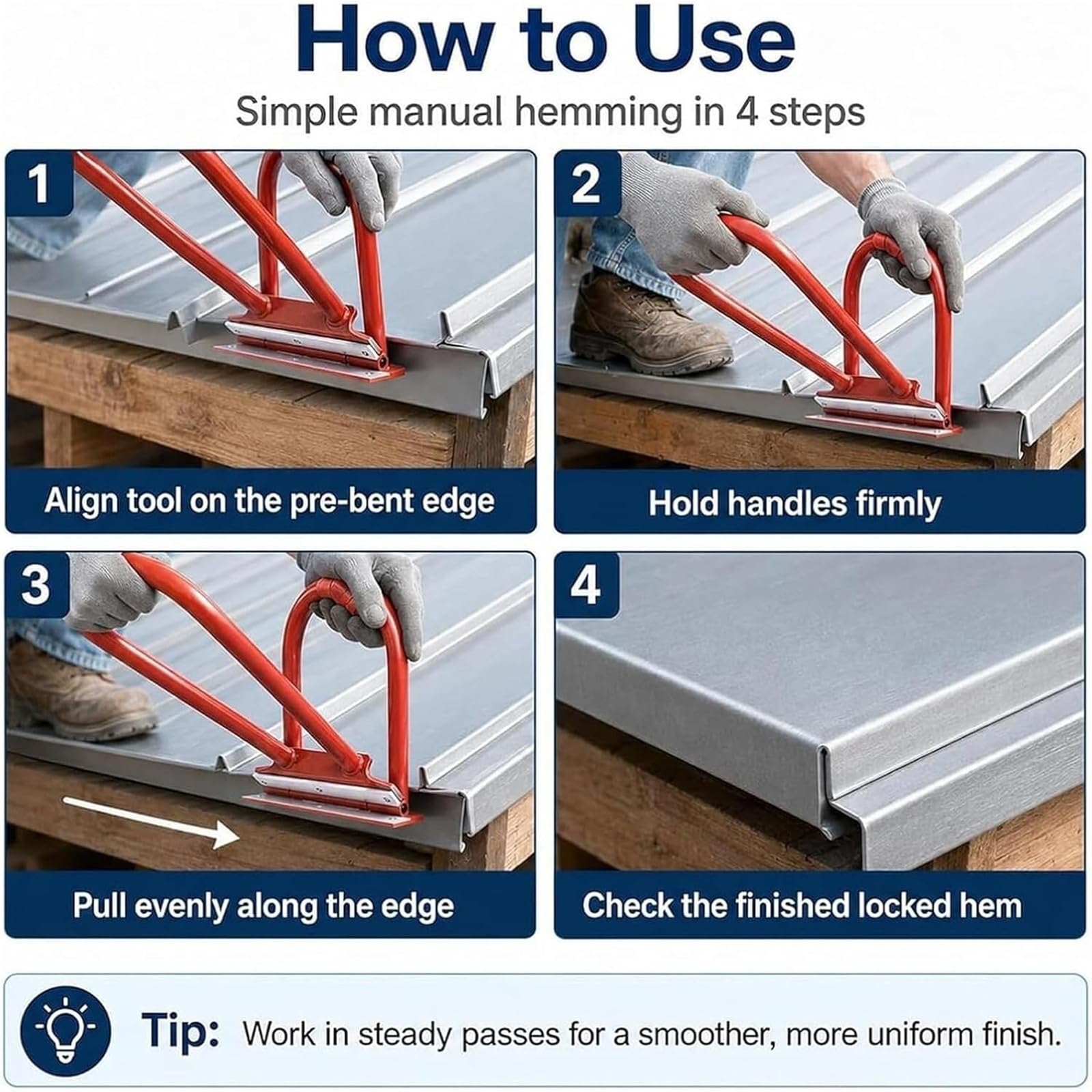 How to Use

Simple manual hemming in 4 steps

1

Align tool on the pre-bent edge

2

Hold handles firmly

3

Pull evenly along the edge

4

Check the finished locked hem

Tip: Work in steady passes for a smoother, more uniform finish.