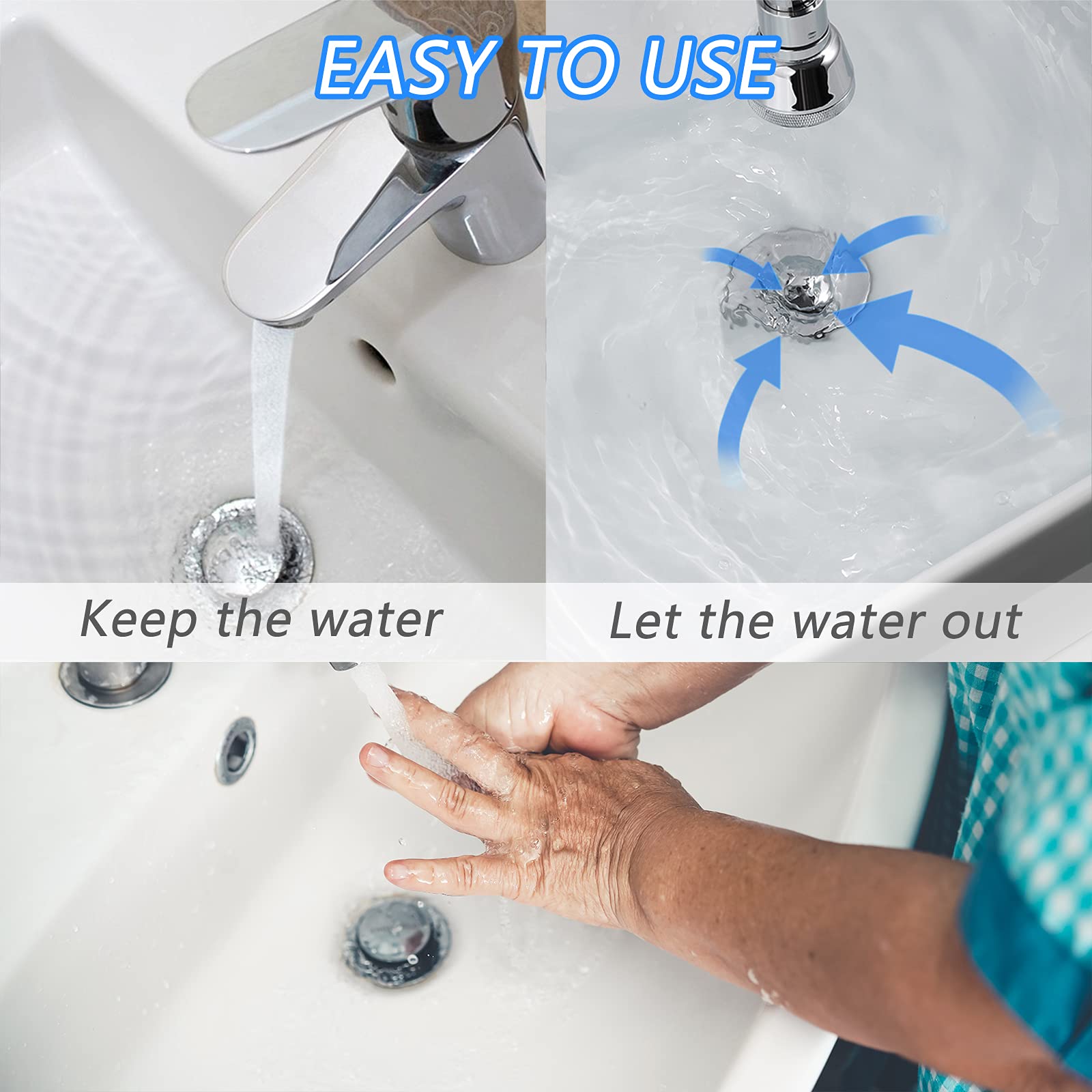 EASY TO USE

Keep the water

Let the water out