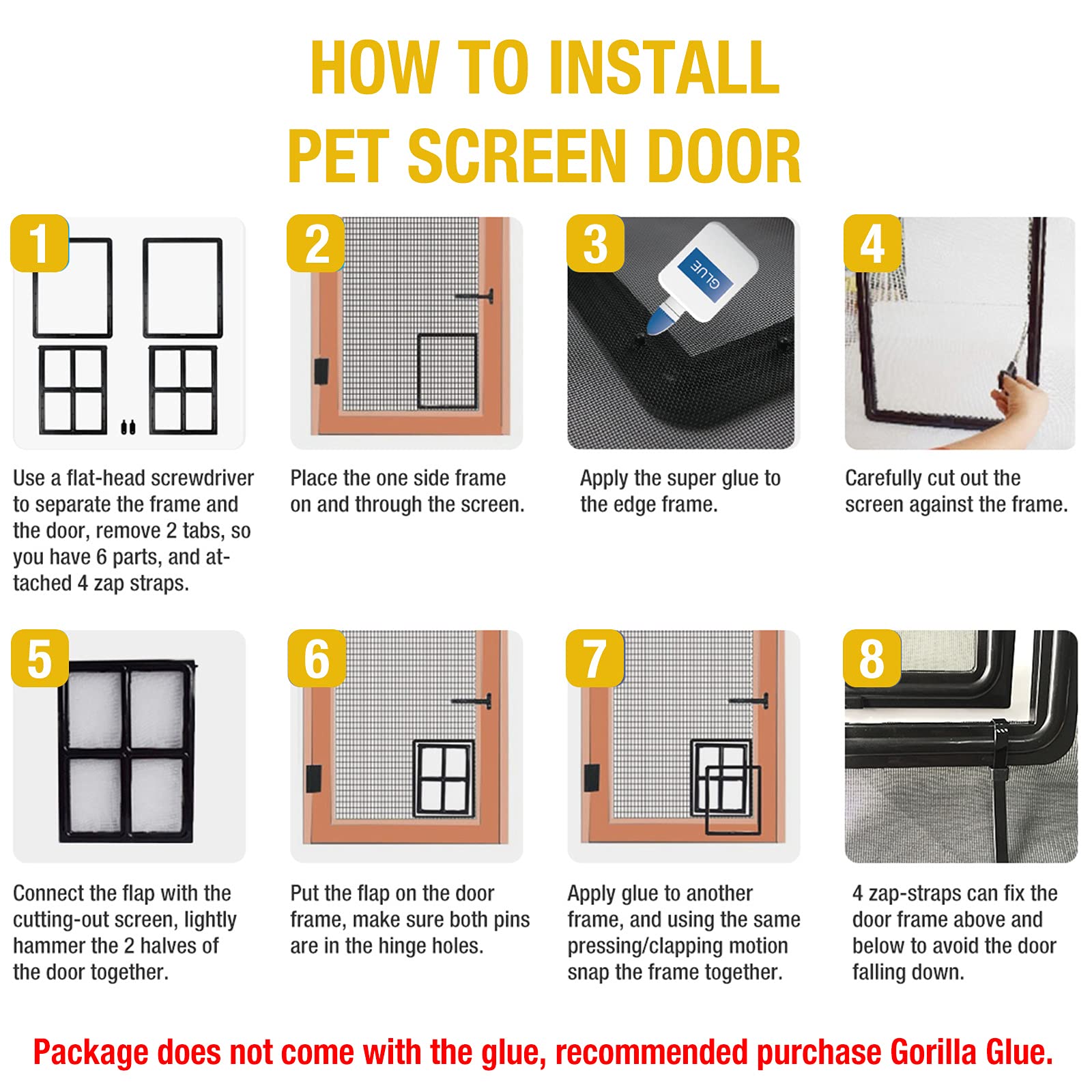 HOW TO INSTALL
PET SCREEN DOOR

1

Use a flat-head screwdriver to separate the frame and the door, remove 2 tabs, so you have 6 parts, and attached 4 zap straps.

2

Place the one side frame on and through the screen.

3

GLUE

Apply the super glue to the edge frame.

4

Carefully cut out the screen against the frame.

5

Connect the flap with the cutting-out screen, lightly hammer the 2 halves of the door together.

6

Put the flap on the door frame, make sure both pins are in the hinge holes.

7

Apply glue to another frame, and using the same pressing/clapping motion snap the frame together.

8

4 zap-straps can fix the door frame above and below to avoid the door falling down.

Package does not come with the glue, recommended purchase Gorilla Glue.