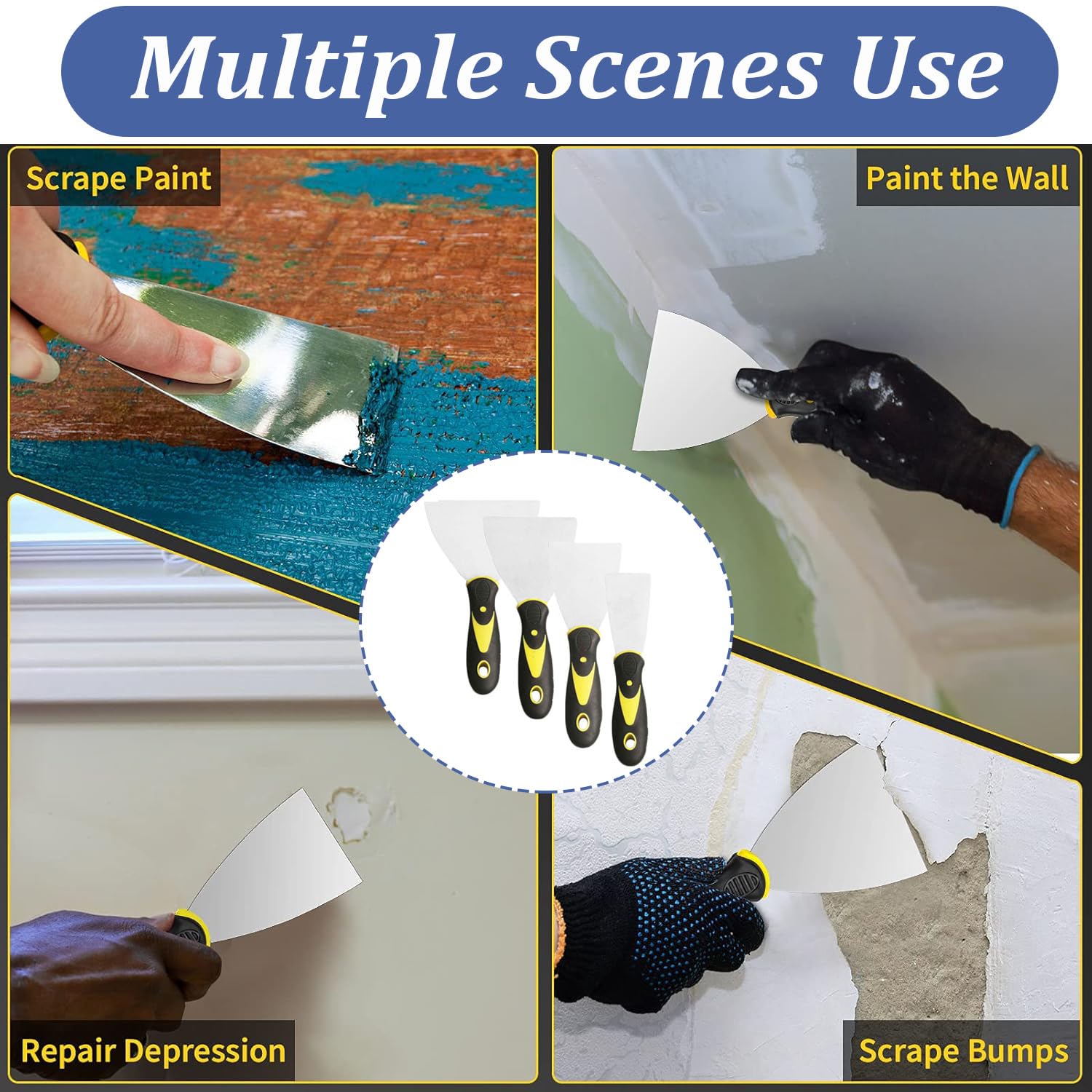 Multiple Scenes Use

Scrape Paint

Paint the Wall

Repair Depression

Scrape Bumps