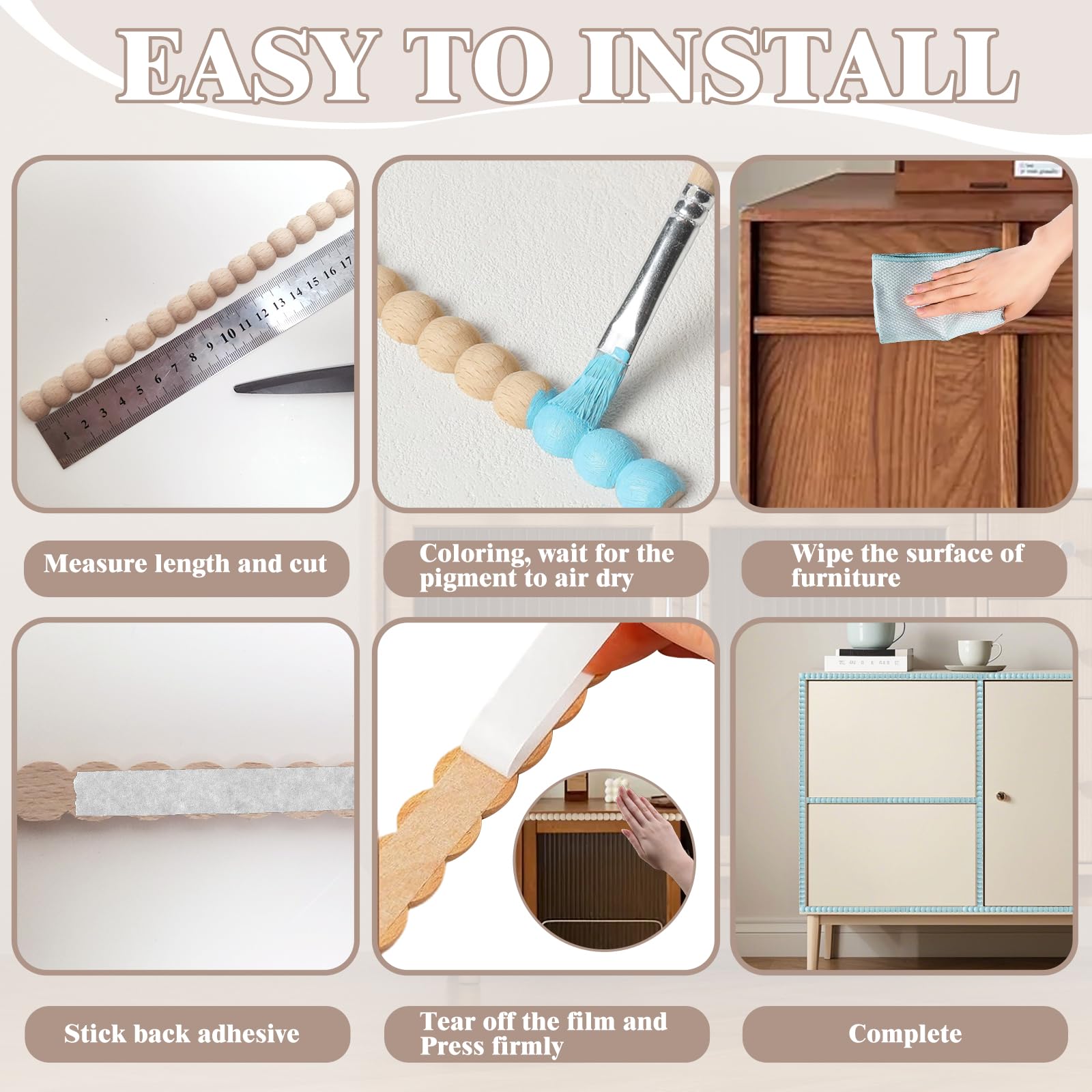 EASY TO INSTALL

1 2 3 4 5 6 7 8 9 10 11 12 13 14 15 16 17

Measure length and cut

Coloring, wait for the pigment to air dry

Wipe the surface of furniture

Stick back adhesive

Tear off the film and Press firmly

Complete