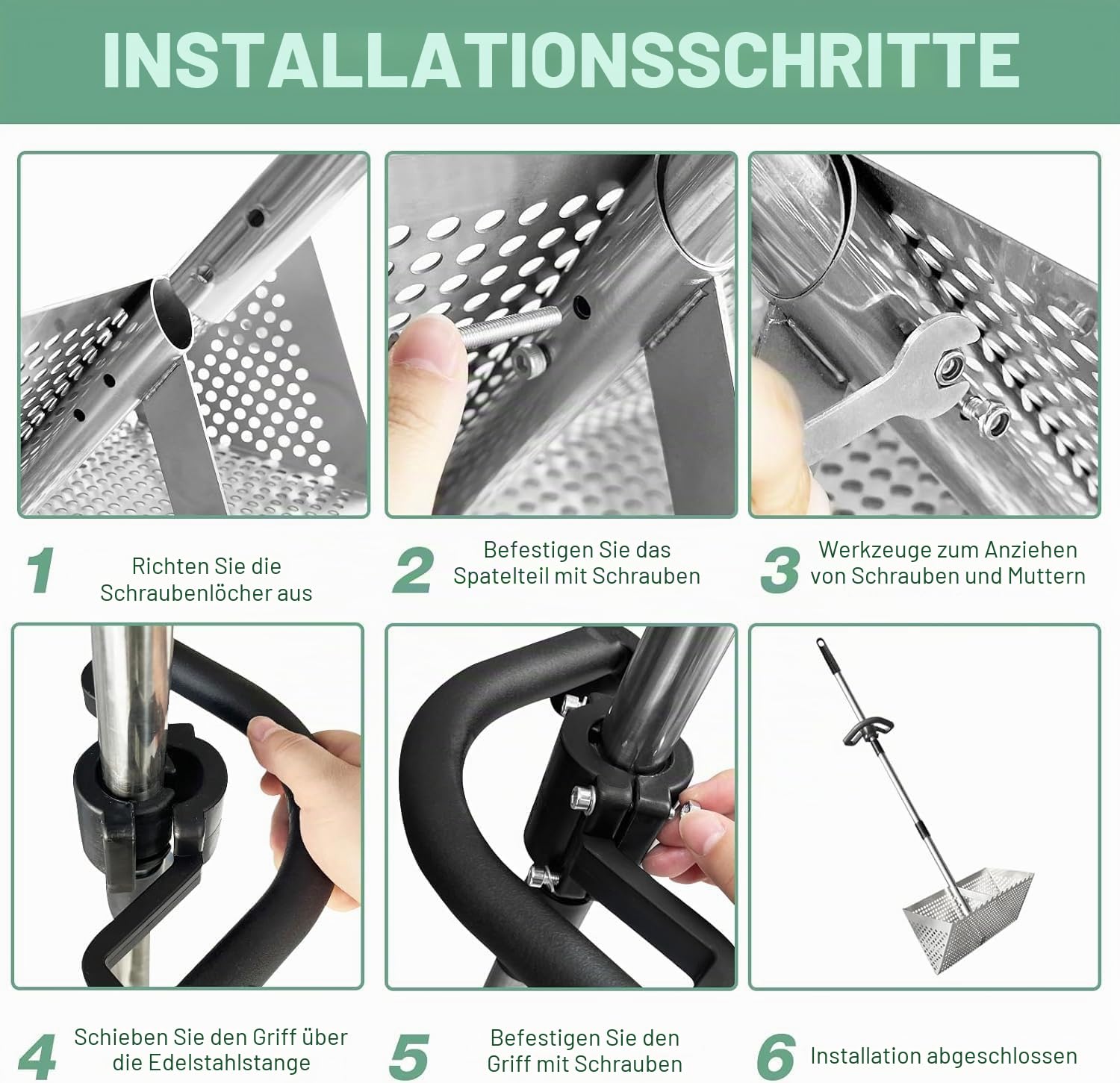 INSTALLATIONSSCHRITTE

1 Richten Sie die Schraubenlöcher aus

2 Befestigen Sie das Spatelteil mit Schrauben

3 Werkzeuge zum Anziehen von Schrauben und Muttern

4 Schieben Sie den Griff über die Edelstahlstange

5 Befestigen Sie den Griff mit Schrauben

6 Installation abgeschlossen