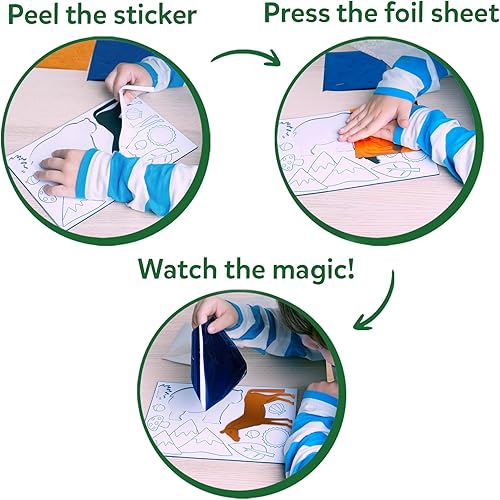 Peel the sticker

Press the foil sheet

Watch the magic!