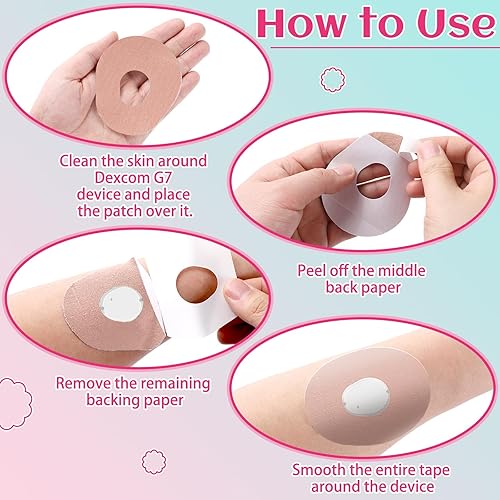 How to Use

Clean the skin around Dexcom G7 device and place the patch over it.

Peel off the middle back paper

Remove the remaining backing paper

Smooth the entire tape around the device