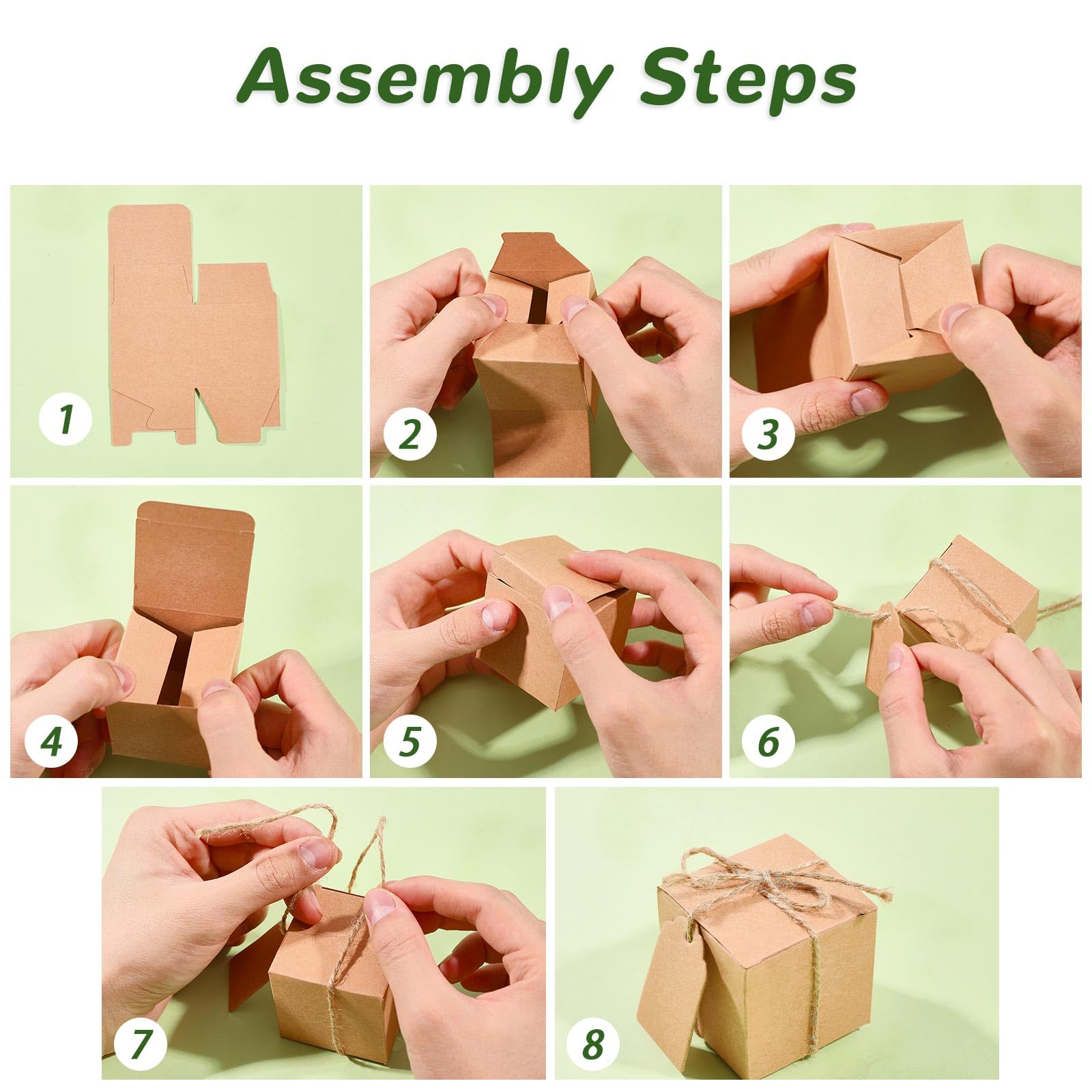 Assembly Steps

1

2

3

4

5

6

7

8