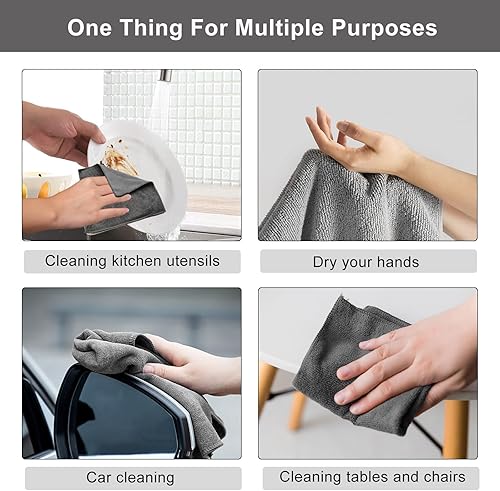 One Thing For Multiple Purposes

Cleaning kitchen utensils

Dry your hands

Car cleaning

Cleaning tables and chairs