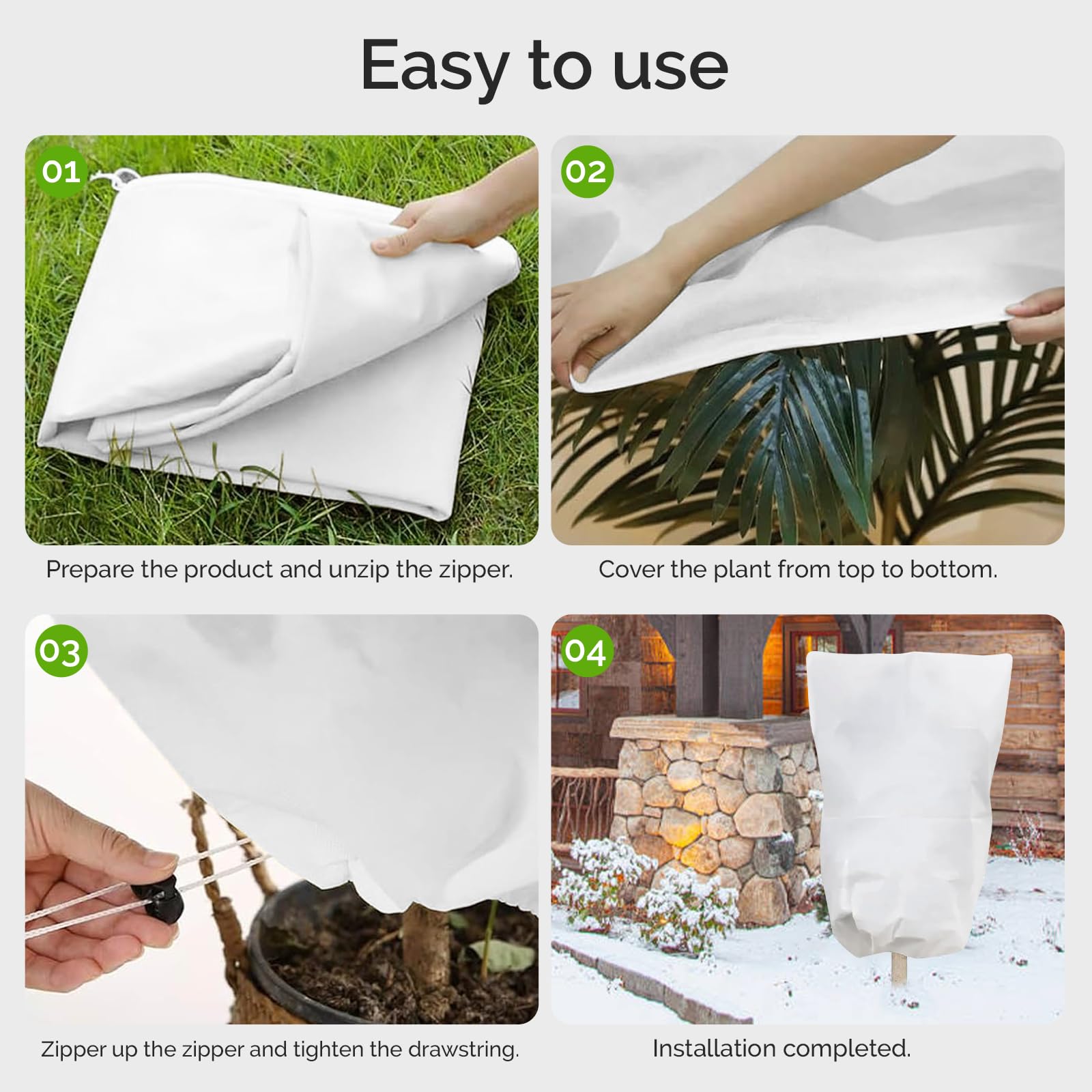 Easy to use

01

Prepare the product and unzip the zipper.

02

Cover the plant from top to bottom.

03

Zipper up the zipper and tighten the drawstring.

04

Installation completed.