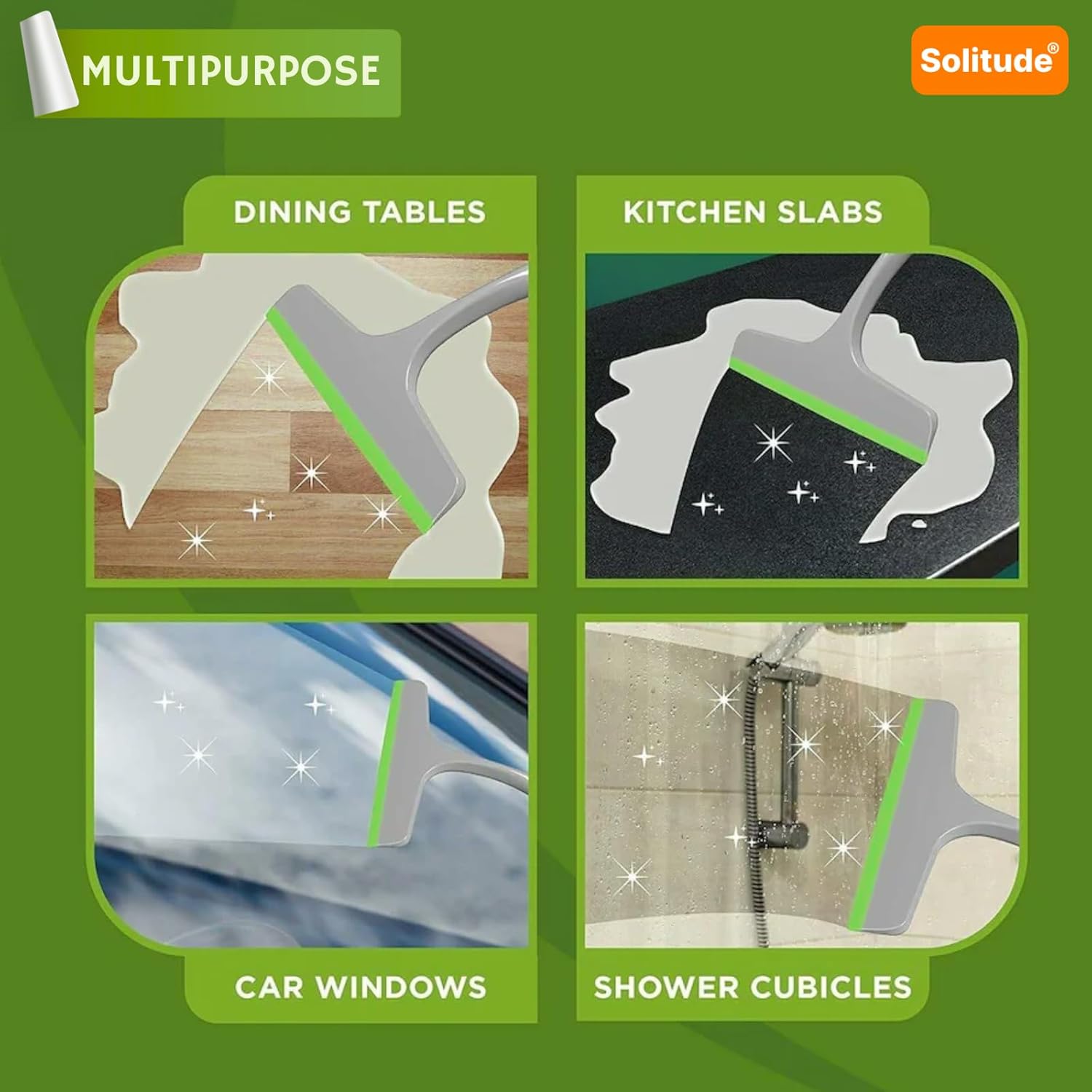 MULTIPURPOSE

Solitude®

DINING TABLES

KITCHEN SLABS

CAR WINDOWS

SHOWER CUBICLES