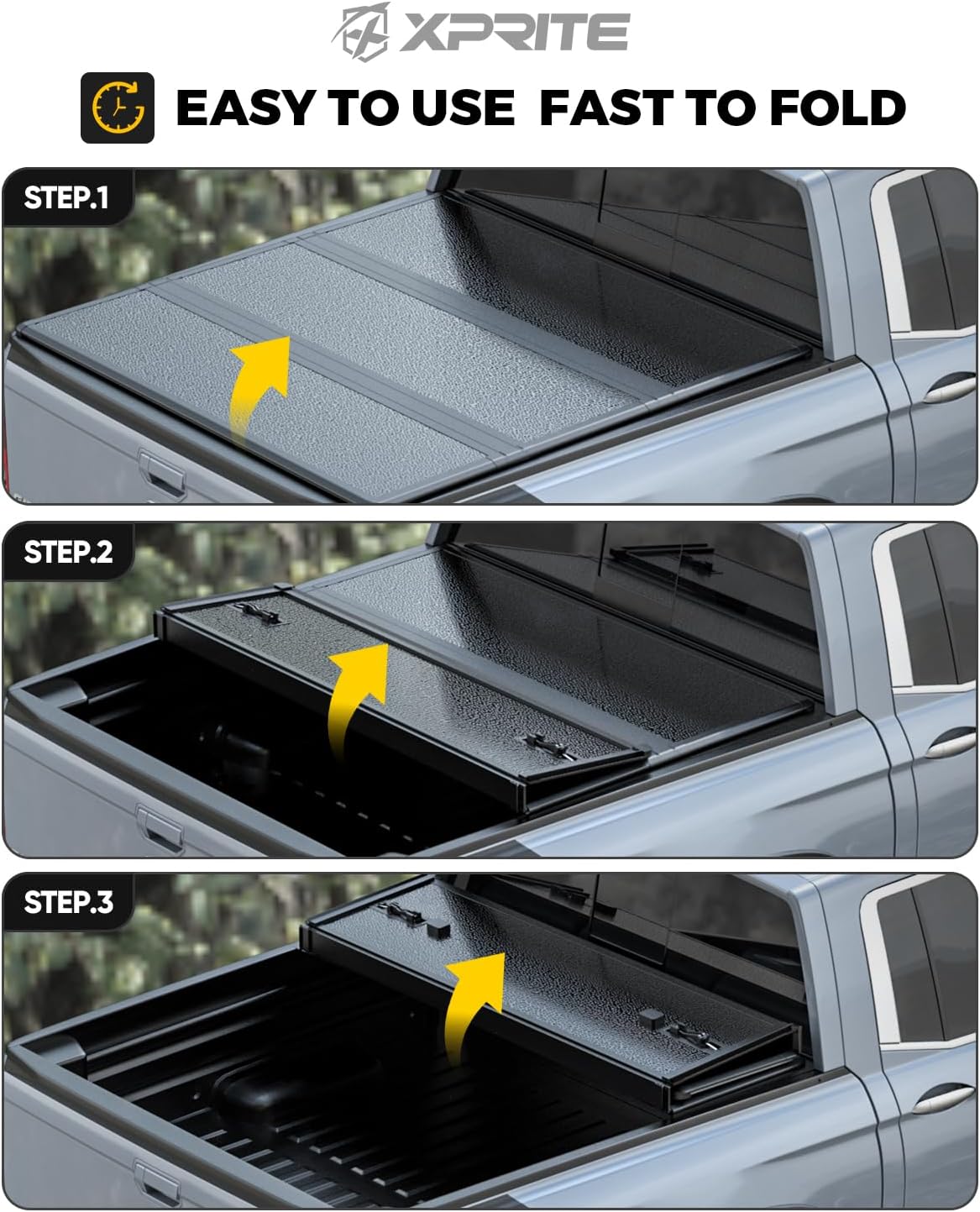 XPRITE

EASY TO USE FAST TO FOLD

STEP.1

STEP.2

STEP.3