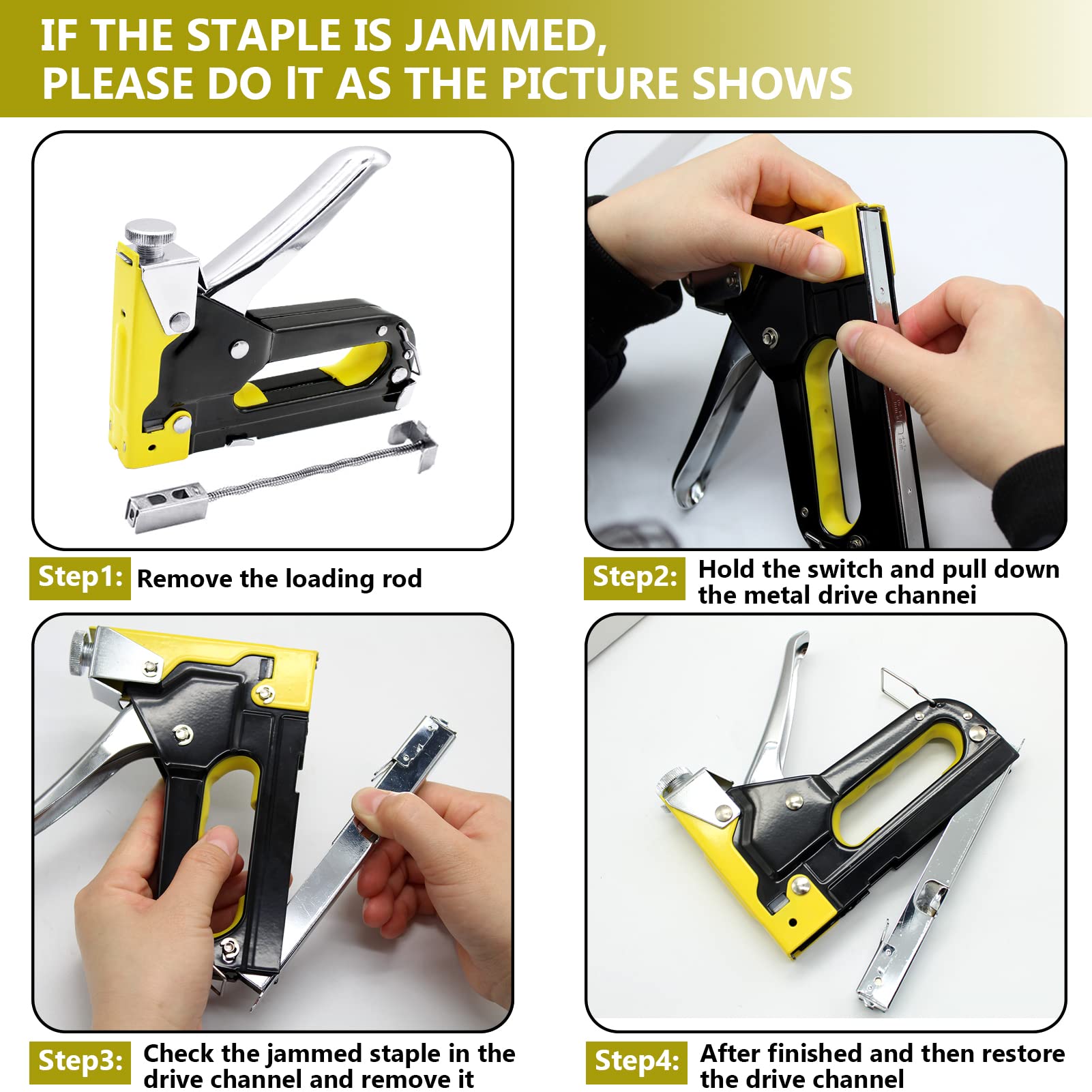 IF THE STAPLE IS JAMMED, PLEASE DO IT AS THE PICTURE SHOWS

Step1: Remove the loading rod

Step2: Hold the switch and pull down the metal drive channei

Step3: Check the jammed staple in the drive channel and remove it

Step4: After finished and then restore the drive channel