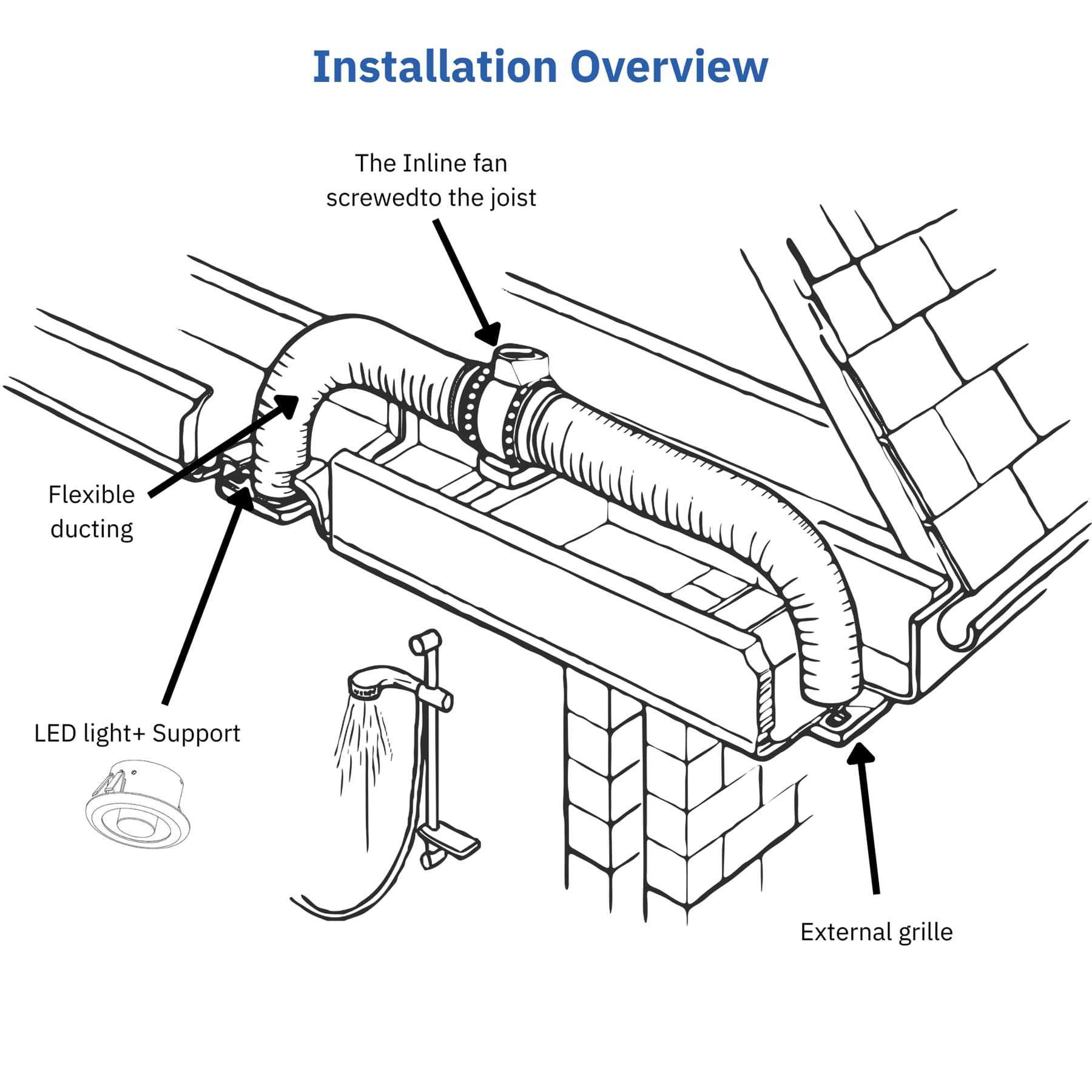 Installation Overview

The Inline fan screwedto the joist

Flexible ducting

LED light+ Support

External grille