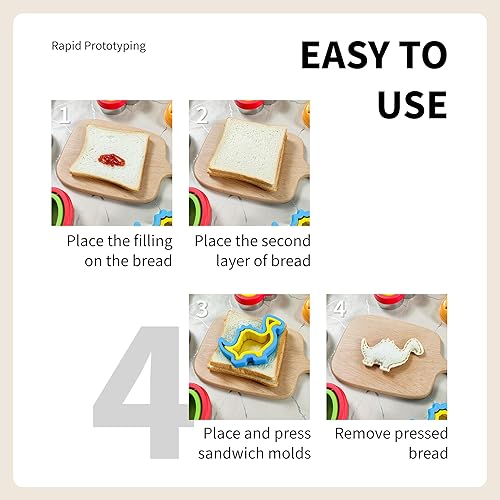 Rapid Prototyping

EASY TO USE

1

Place the filling on the bread

2

Place the second layer of bread

4

3

Place and press sandwich molds

4

Remove pressed bread