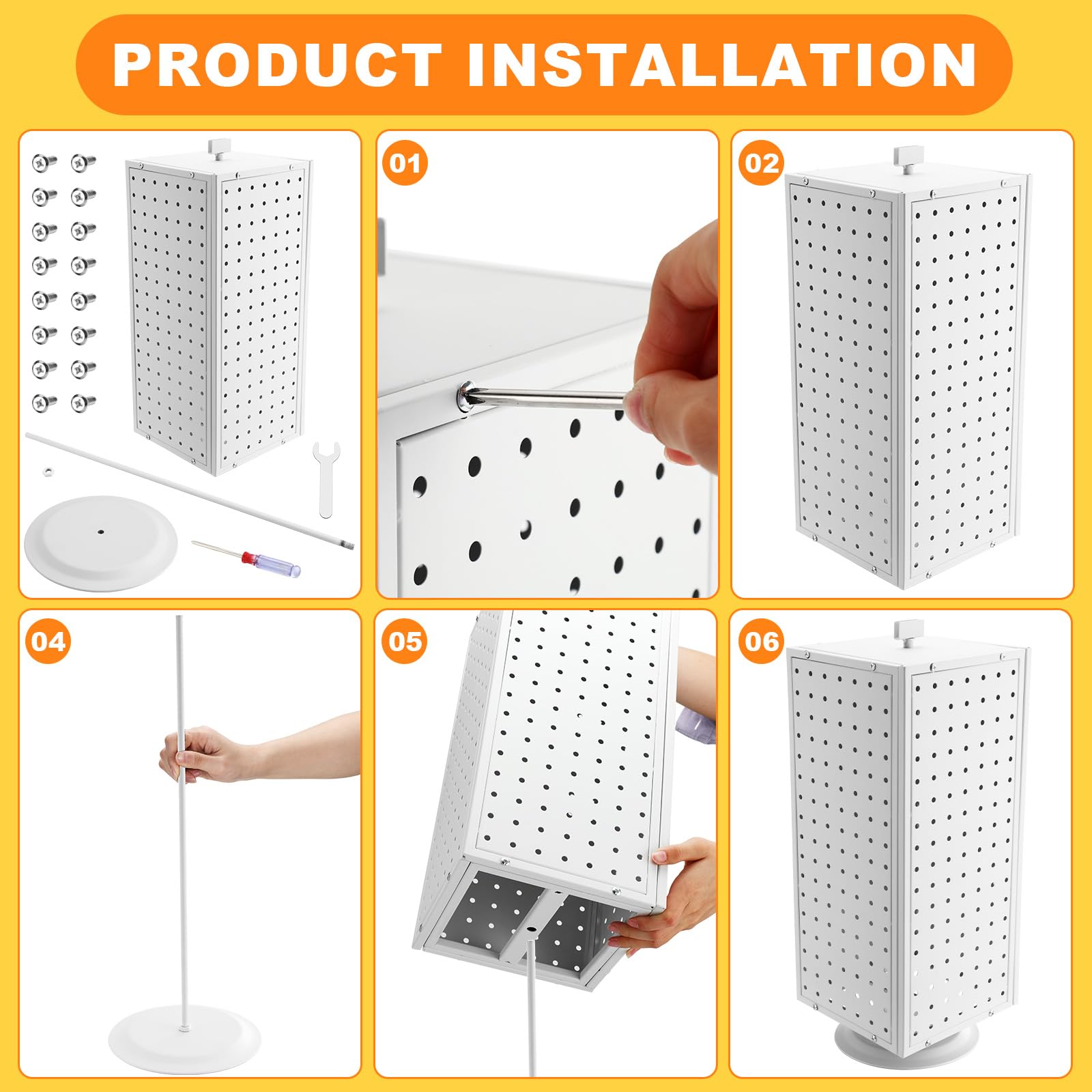 PRODUCT INSTALLATION

01

02

04

05

06