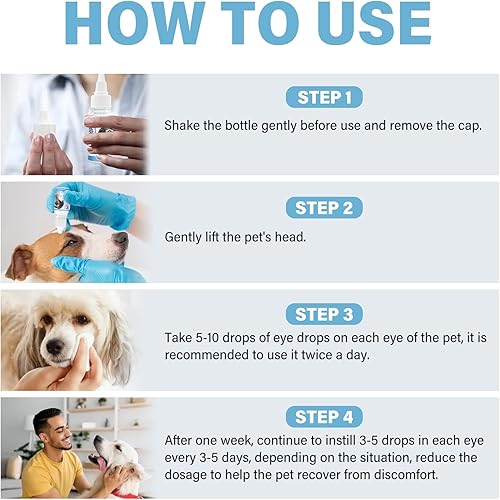 HOW TO USE

STEP 1

Shake the bottle gently before use and remove the cap.

STEP 2

Gently lift the pet's head.

STEP 3

Take 5-10 drops of eye drops on each eye of the pet, it is recommended to use it twice a day.

STEP 4

After one week, continue to instill 3-5 drops in each eye every 3-5 days, depending on the situation, reduce the dosage to help the pet recover from discomfort.