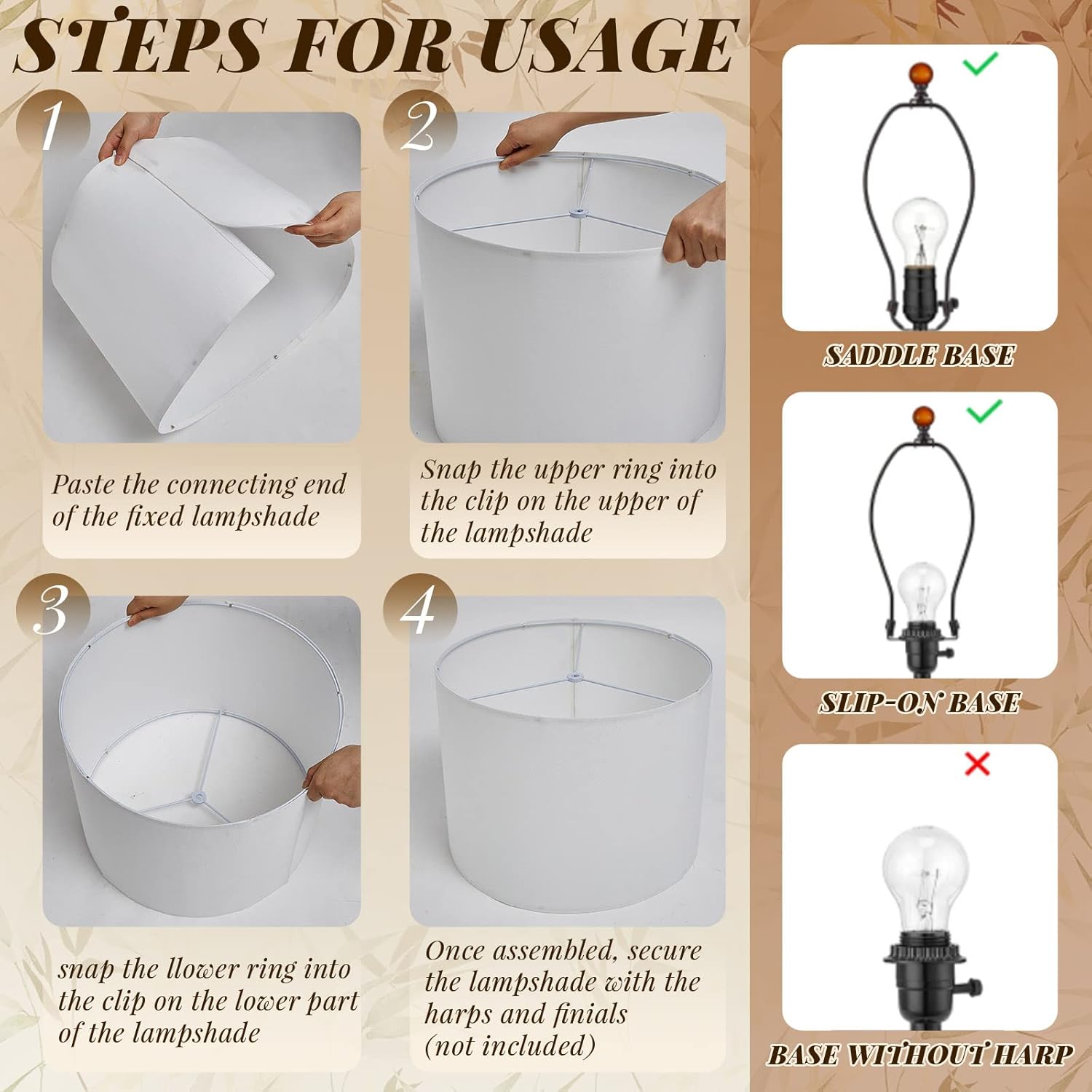 STEPS FOR USAGE

1

Paste the connecting end of the fixed lampshade

2

Snap the upper ring into the clip on the upper of the lampshade

3

snap the llower ring into the clip on the lower part of the lampshade

4

Once assembled, secure the lampshade with the harps and finials (not included)

SADDLE BASE

SLIP-ON BASE

BASE WITHOUT HARP