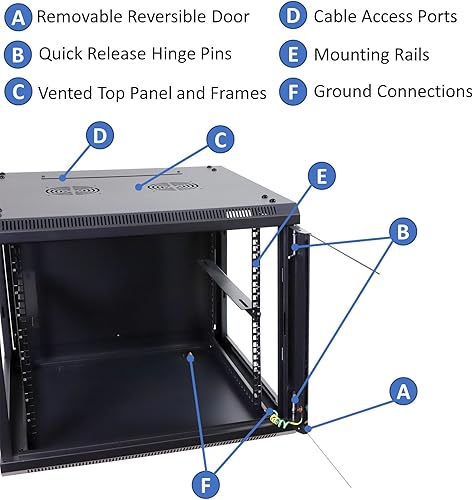 A Removable Reversible Door
B Quick Release Hinge Pins
C Vented Top Panel and Frames

D Cable Access Ports
E Mounting Rails
F Ground Connections

D
C
E
B
A
F