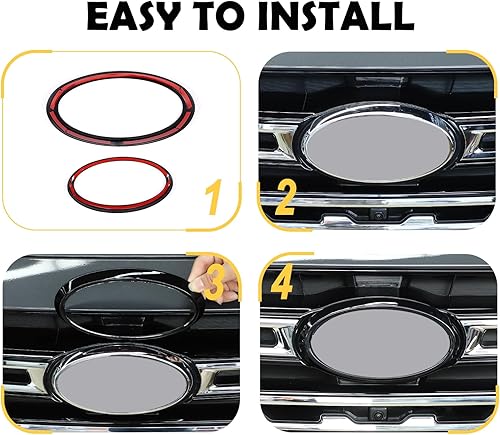 EASY TO INSTALL

1

2

3

4