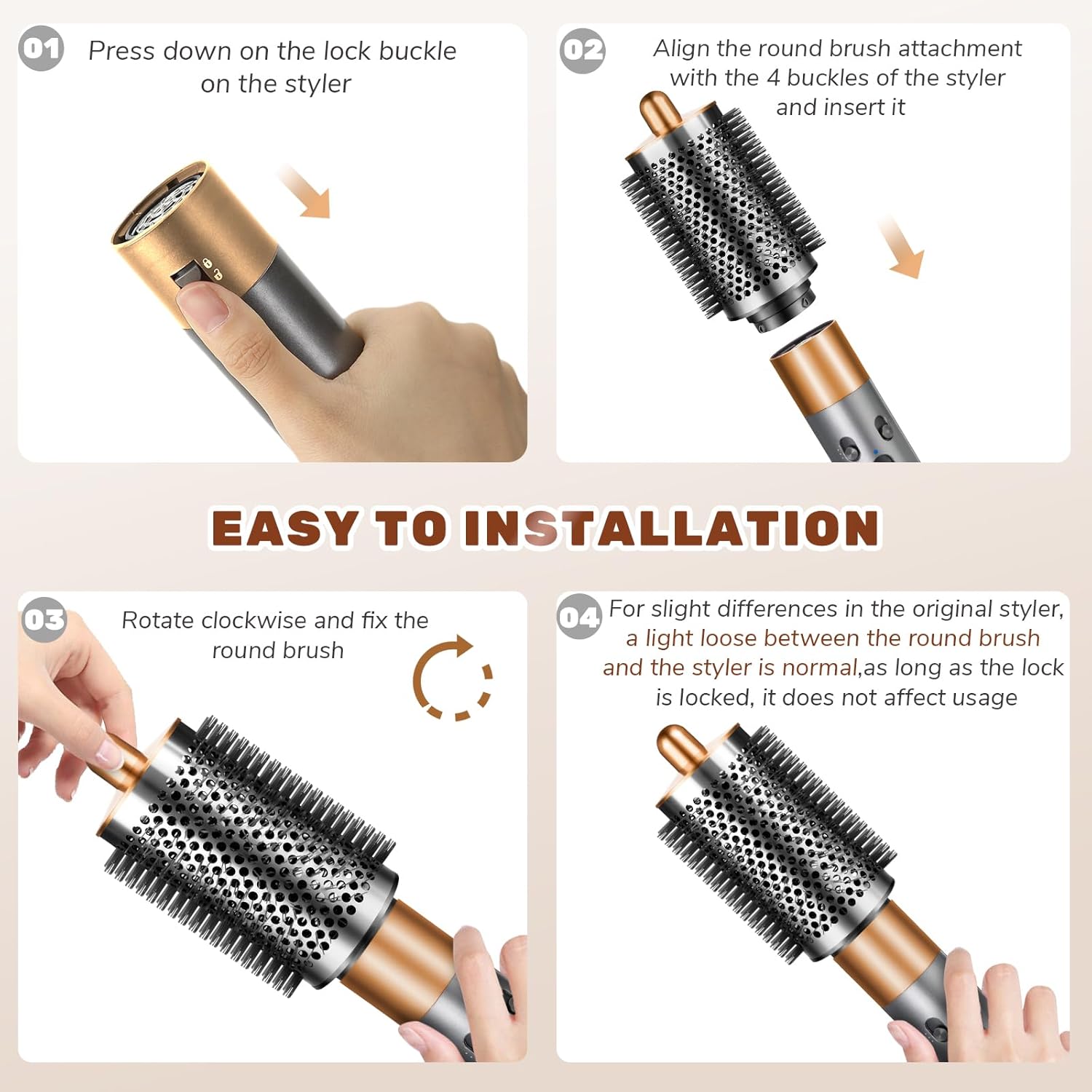 01 Press down on the lock buckle on the styler

02 Align the round brush attachment with the 4 buckles of the styler and insert it

EASY TO INSTALLATION

03 Rotate clockwise and fix the round brush

04 For slight differences in the original styler, a light loose between the round brush and the styler is normal,as long as the lock is locked, it does not affect usage