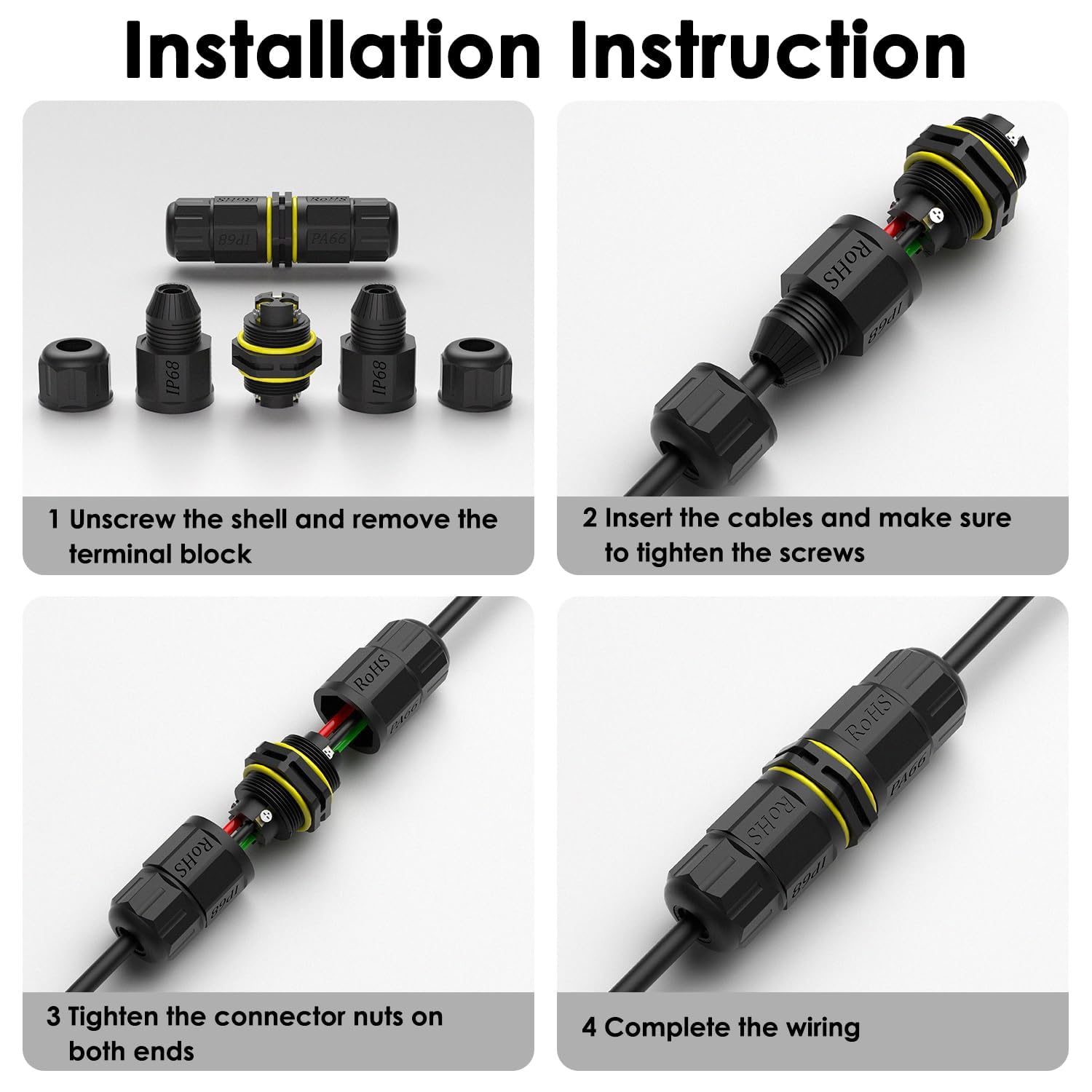 Installation Instruction

RoHS RoHS IP68 PA66

IP68 IP68

1 Unscrew the shell and remove the terminal block

RoHS IP68

2 Insert the cables and make sure to tighten the screws

RoHS PA66 RoHS IP68

3 Tighten the connector nuts on both ends

RoHS PA66 RoHS IP68

4 Complete the wiring