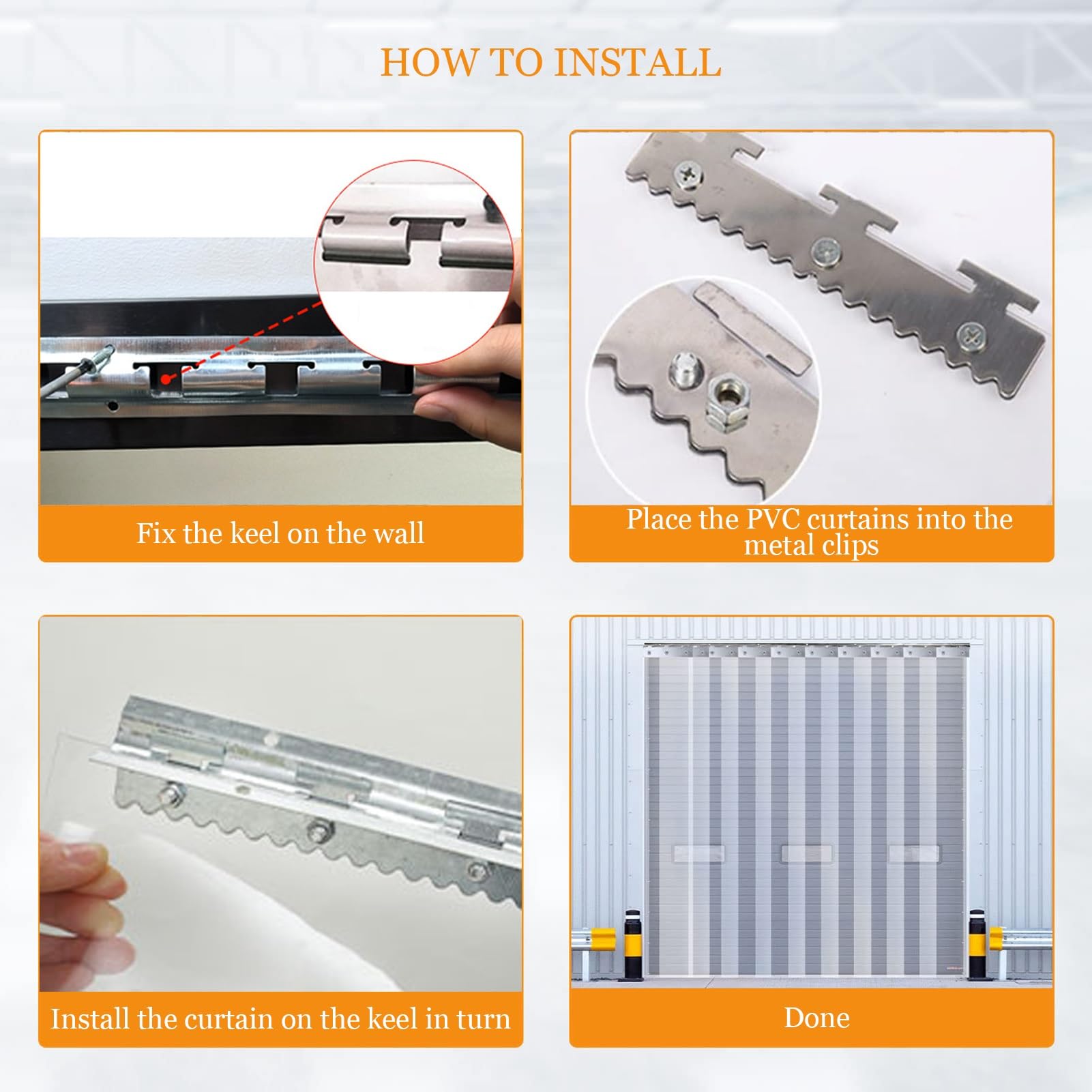 HOW TO INSTALL

Fix the keel on the wall

Place the PVC curtains into the metal clips

Install the curtain on the keel in turn

Done