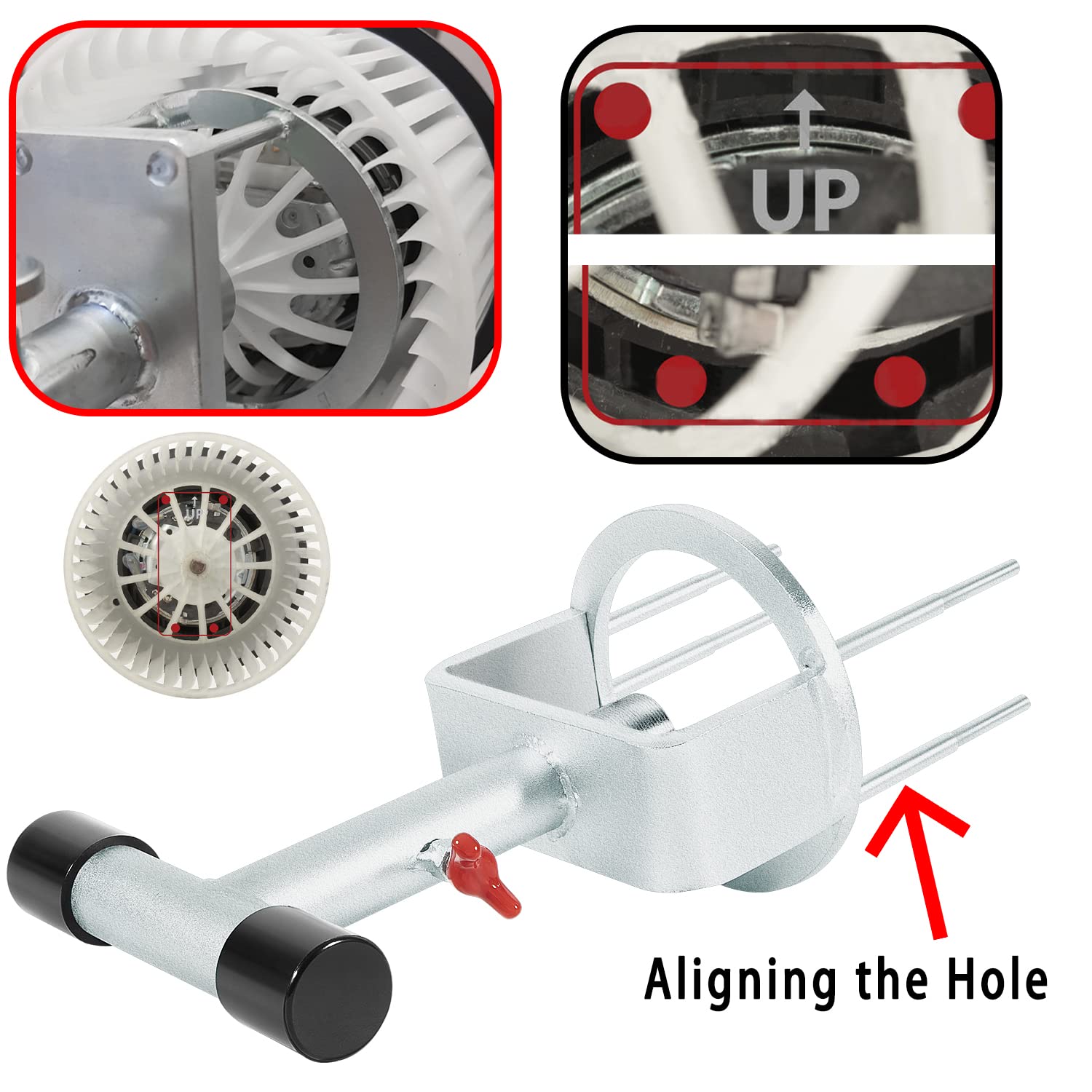 UP

UP

Aligning the Hole