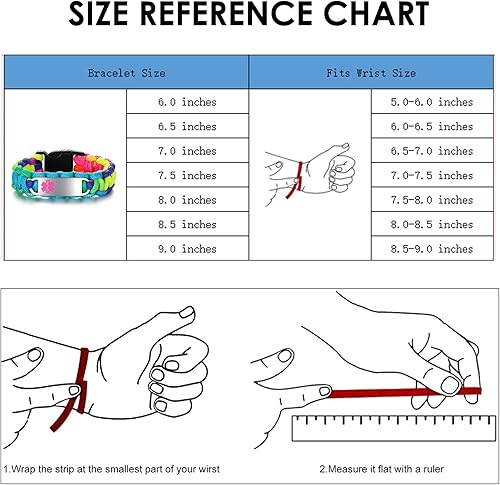 SIZE REFERENCE CHART

| Bracelet Size | Fits Wrist Size |
|---|---|
| 6.0 inches | 5.0-6.0 inches |
| 6.5 inches | 6.0-6.5 inches |
| 7.0 inches | 6.5-7.0 inches |
| 7.5 inches | 7.0-7.5 inches |
| 8.0 inches | 7.5-8.0 inches |
| 8.5 inches | 8.0-8.5 inches |
| 9.0 inches | 8.5-9.0 inches |

1.Wrap the strip at the smallest part of your wirst

2.Measure it flat with a ruler