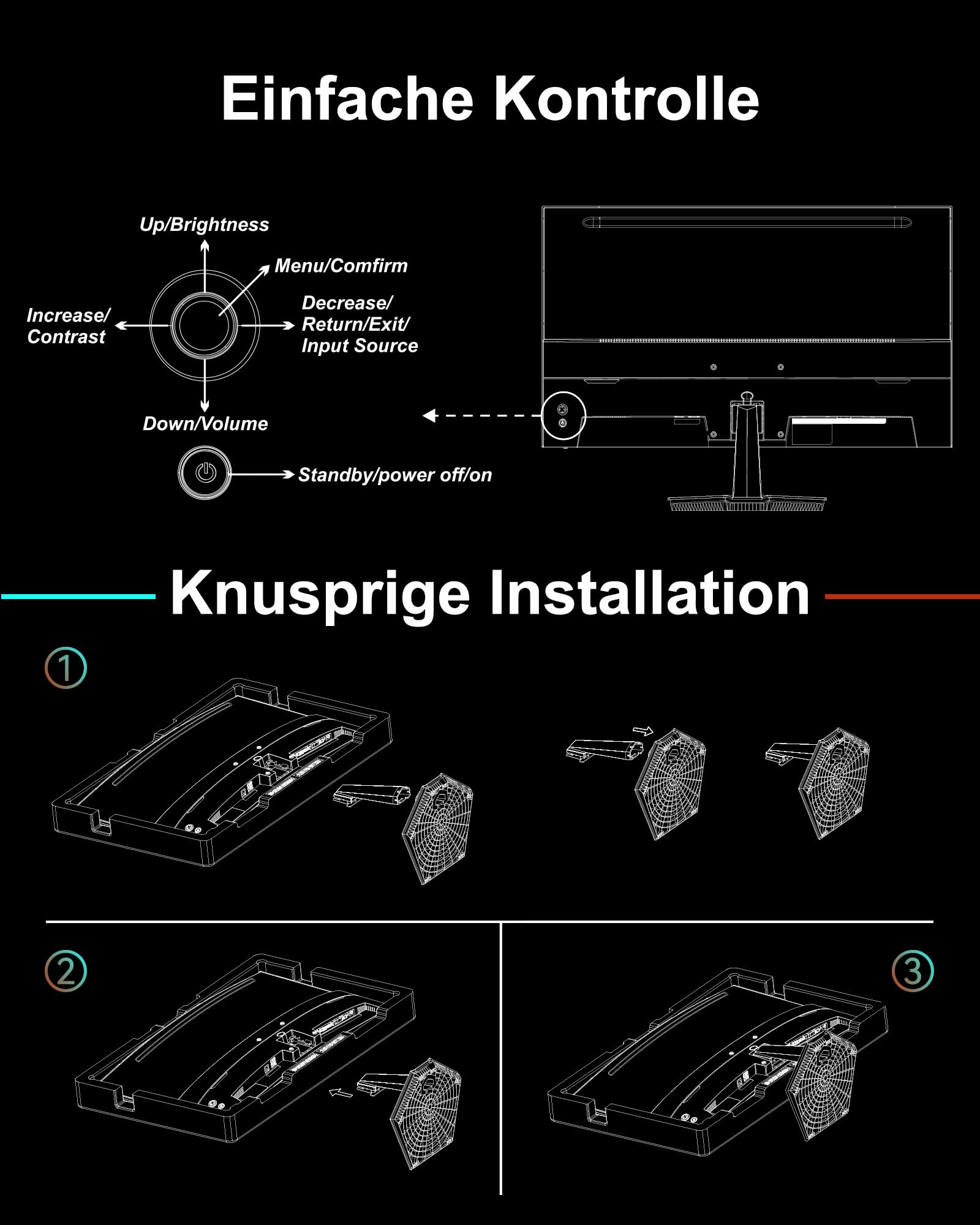 Einfache Kontrolle

Up/Brightness

Menu/Comfirm

Increase/ Contrast

Decrease/ Return/Exit/ Input Source

Down/Volume

Standby/power off/on

Knusprige Installation

①

②

③