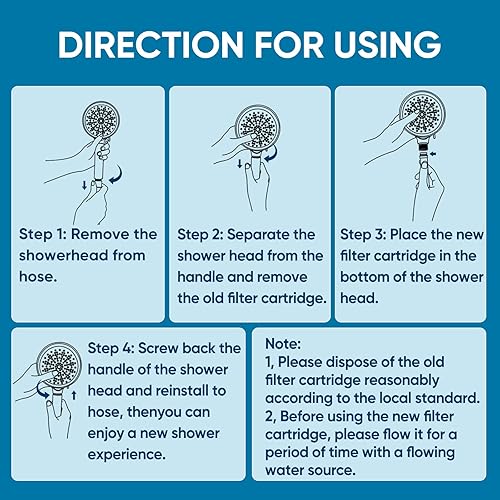 DIRECTION FOR USING

Step 1: Remove the showerhead from hose.

Step 2: Separate the shower head from the handle and remove the old filter cartridge.

Step 3: Place the new filter cartridge in the bottom of the shower head.

Step 4: Screw back the handle of the shower head and reinstall to hose, thenyou can enjoy a new shower experience.

Note:
1, Please dispose of the old filter cartridge reasonably according to the local standard.
2, Before using the new filter cartridge, please flow it for a period of time with a flowing water source.