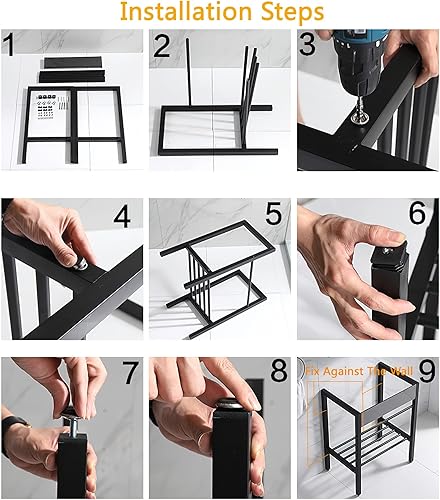 Installation Steps

1

2

3

4

5

6

7

8

Fix Against The Wall 9