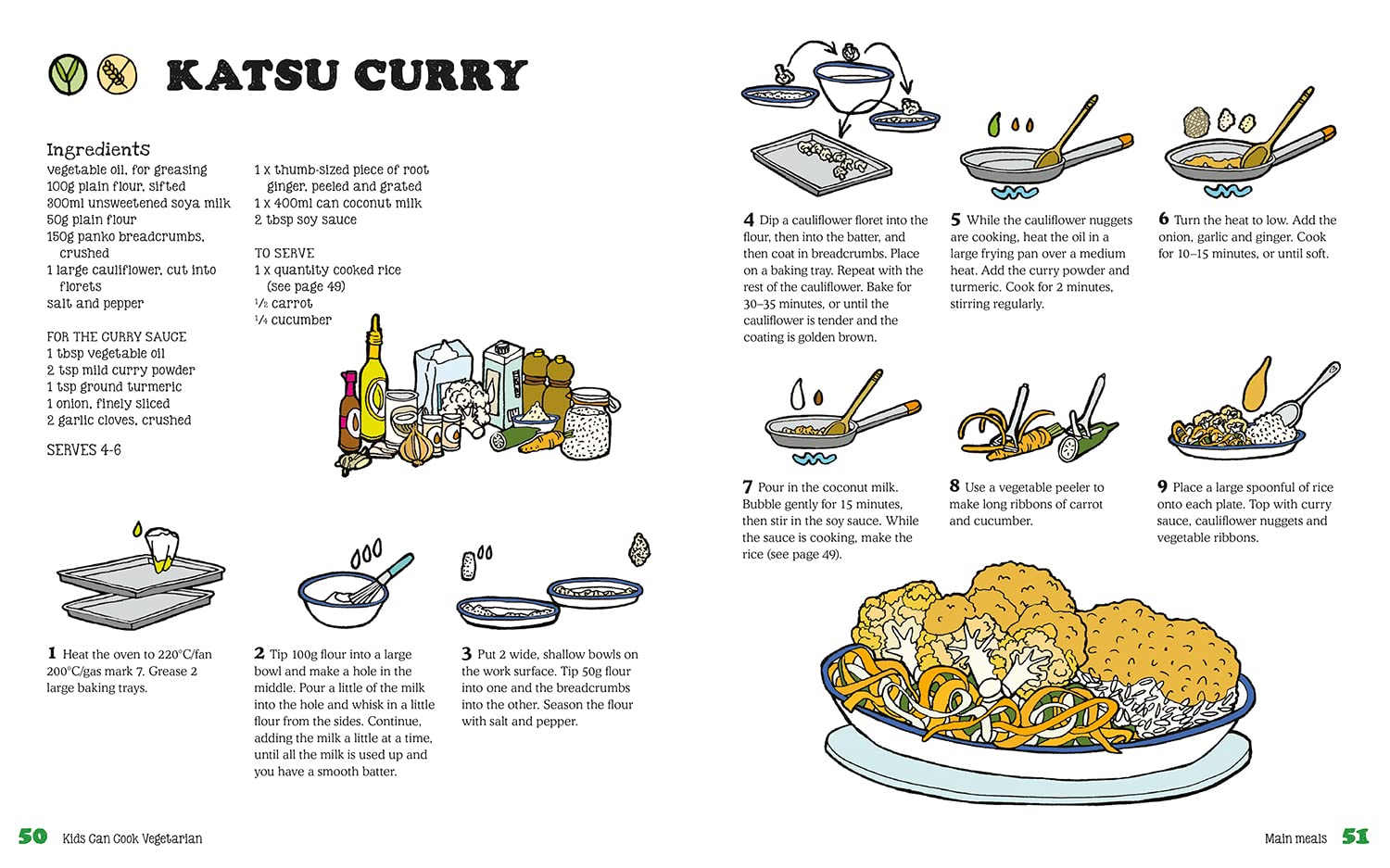 KATSU CURRY

Ingredients
vegetable oil, for greasing
100g plain flour, sifted
300ml unsweetened soya milk
50g plain flour
150g panko breadcrumbs, crushed
1 large cauliflower, cut into florets
salt and pepper

FOR THE CURRY SAUCE
1 tbsp vegetable oil
2 tsp mild curry powder
1 tsp ground turmeric
1 onion, finely sliced
2 garlic cloves, crushed

SERVES 4-6

1 x thumb-sized piece of root ginger, peeled and grated
1 x 400ml can coconut milk
2 tbsp soy sauce

TO SERVE
1 x quantity cooked rice (see page 49)
½ carrot
¼ cucumber

1 Heat the oven to 220°C/fan 200°C/gas mark 7. Grease 2 large baking trays.

2 Tip 100g flour into a large bowl and make a hole in the middle. Pour a little of the milk into the hole and whisk in a little flour from the sides. Continue, adding the milk a little at a time, until all the milk is used up and you have a smooth batter.

3 Put 2 wide, shallow bowls on the work surface. Tip 50g flour into one and the breadcrumbs into the other. Season the flour with salt and pepper.

4 Dip a cauliflower floret into the flour, then into the batter, and then coat in breadcrumbs. Place on a baking tray. Repeat with the rest of the cauliflower. Bake for 30–35 minutes, or until the cauliflower is tender and the coating is golden brown.

5 While the cauliflower nuggets are cooking, heat the oil in a large frying pan over a medium heat. Add the curry powder and turmeric. Cook for 2 minutes, stirring regularly.

6 Turn the heat to low. Add the onion, garlic and ginger. Cook for 10–15 minutes, or until soft.

7 Pour in the coconut milk. Bubble gently for 15 minutes, then stir in the soy sauce. While the sauce is cooking, make the rice (see page 49).

8 Use a vegetable peeler to make long ribbons of carrot and cucumber.

9 Place a large spoonful of rice onto each plate. Top with curry sauce, cauliflower nuggets and vegetable ribbons.

50 Kids Can Cook Vegetarian

Main meals 51