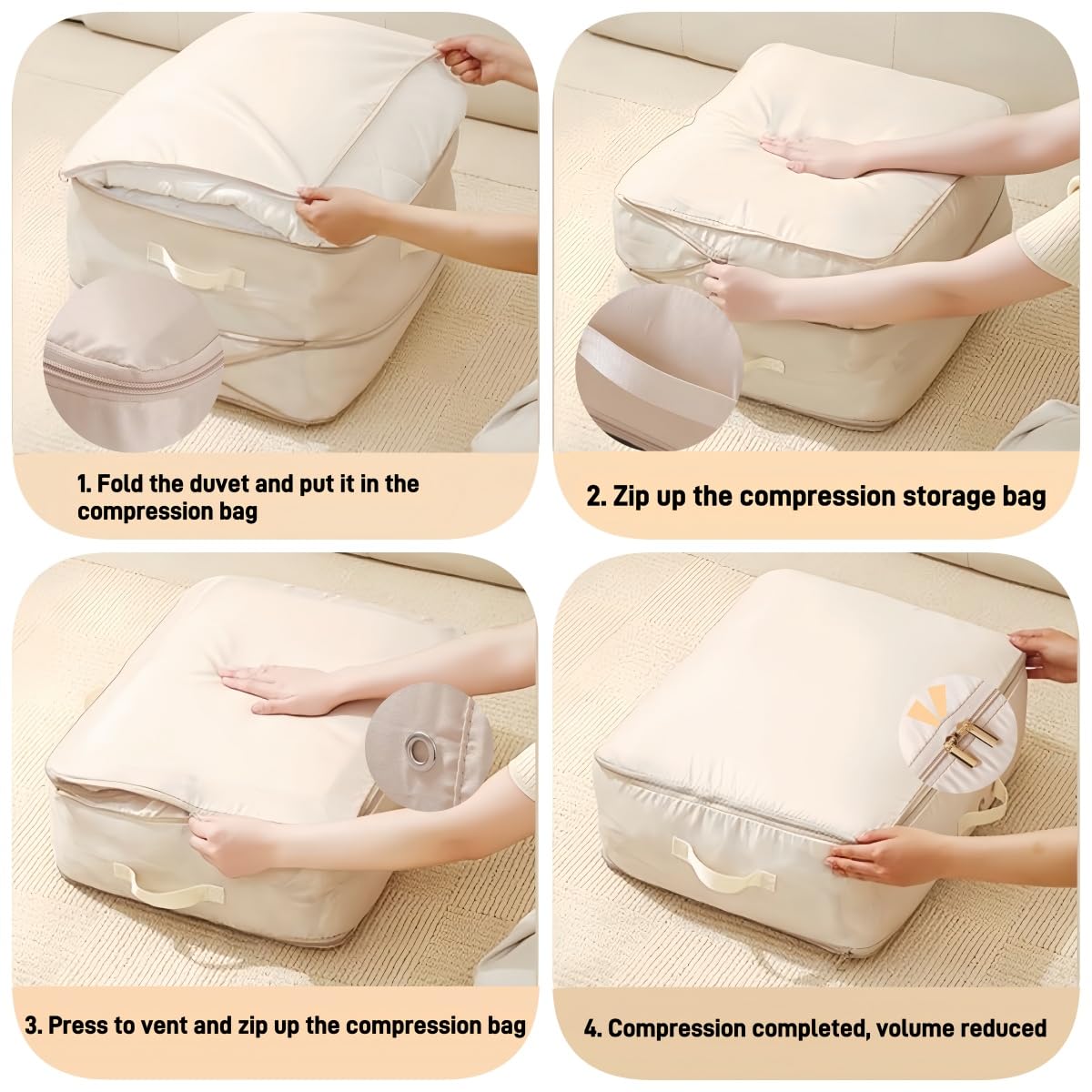 1. Fold the duvet and put it in the compression bag

2. Zip up the compression storage bag

3. Press to vent and zip up the compression bag

4. Compression completed, volume reduced