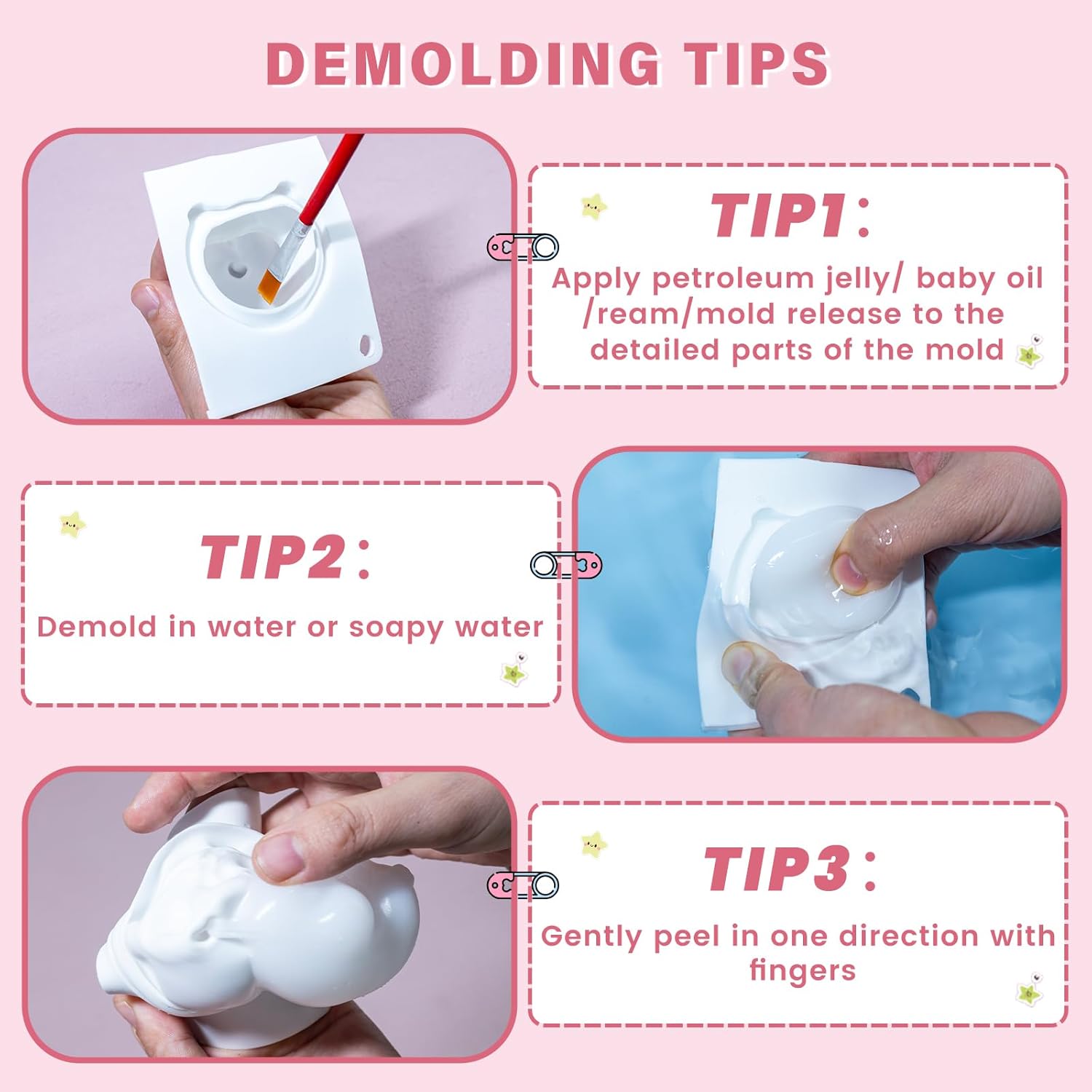 DEMOLDING TIPS

TIP1:

Apply petroleum jelly/ baby oil /ream/mold release to the detailed parts of the mold

TIP2:

Demold in water or soapy water

TIP3:

Gently peel in one direction with fingers