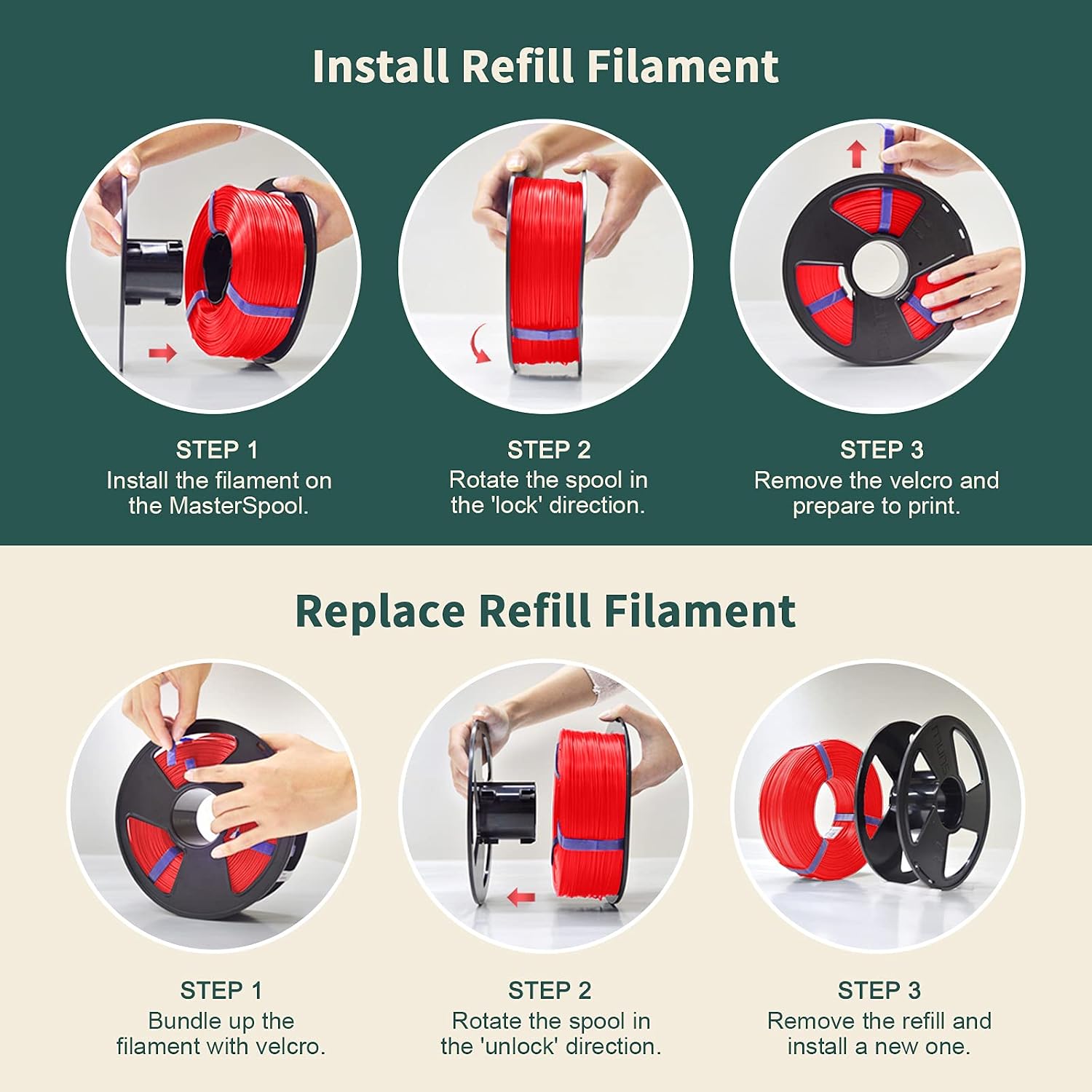 Install Refill Filament

STEP 1
Install the filament on the MasterSpool.

STEP 2
Rotate the spool in the 'lock' direction.

STEP 3
Remove the velcro and prepare to print.

Replace Refill Filament

STEP 1
Bundle up the filament with velcro.

STEP 2
Rotate the spool in the 'unlock' direction.

STEP 3
Remove the refill and install a new one.