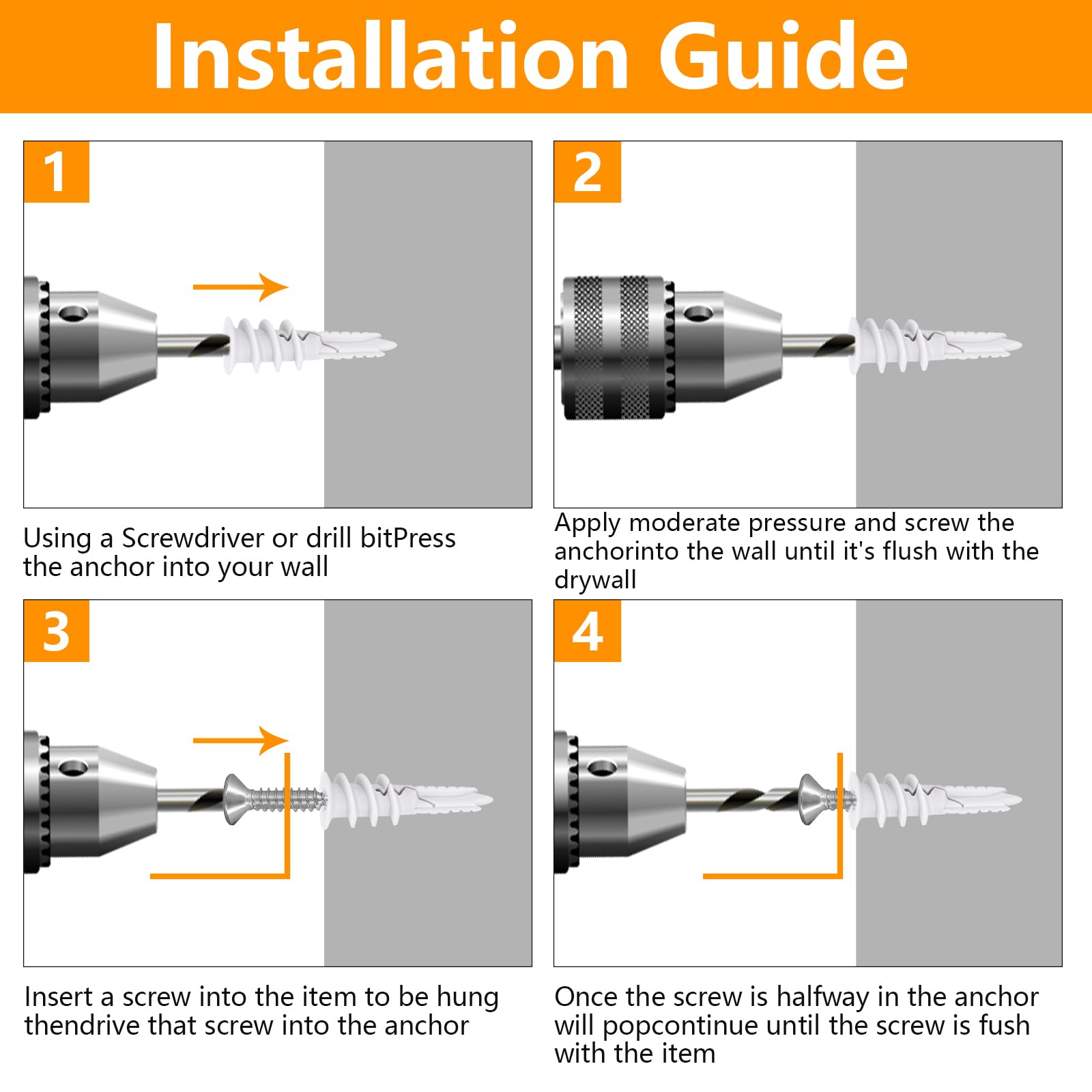 Installation Guide

1

Using a Screwdriver or drill bitPress the anchor into your wall

2

Apply moderate pressure and screw the anchorinto the wall until it's flush with the drywall

3

Insert a screw into the item to be hung thendrive that screw into the anchor

4

Once the screw is halfway in the anchor will popcontinue until the screw is fush with the item