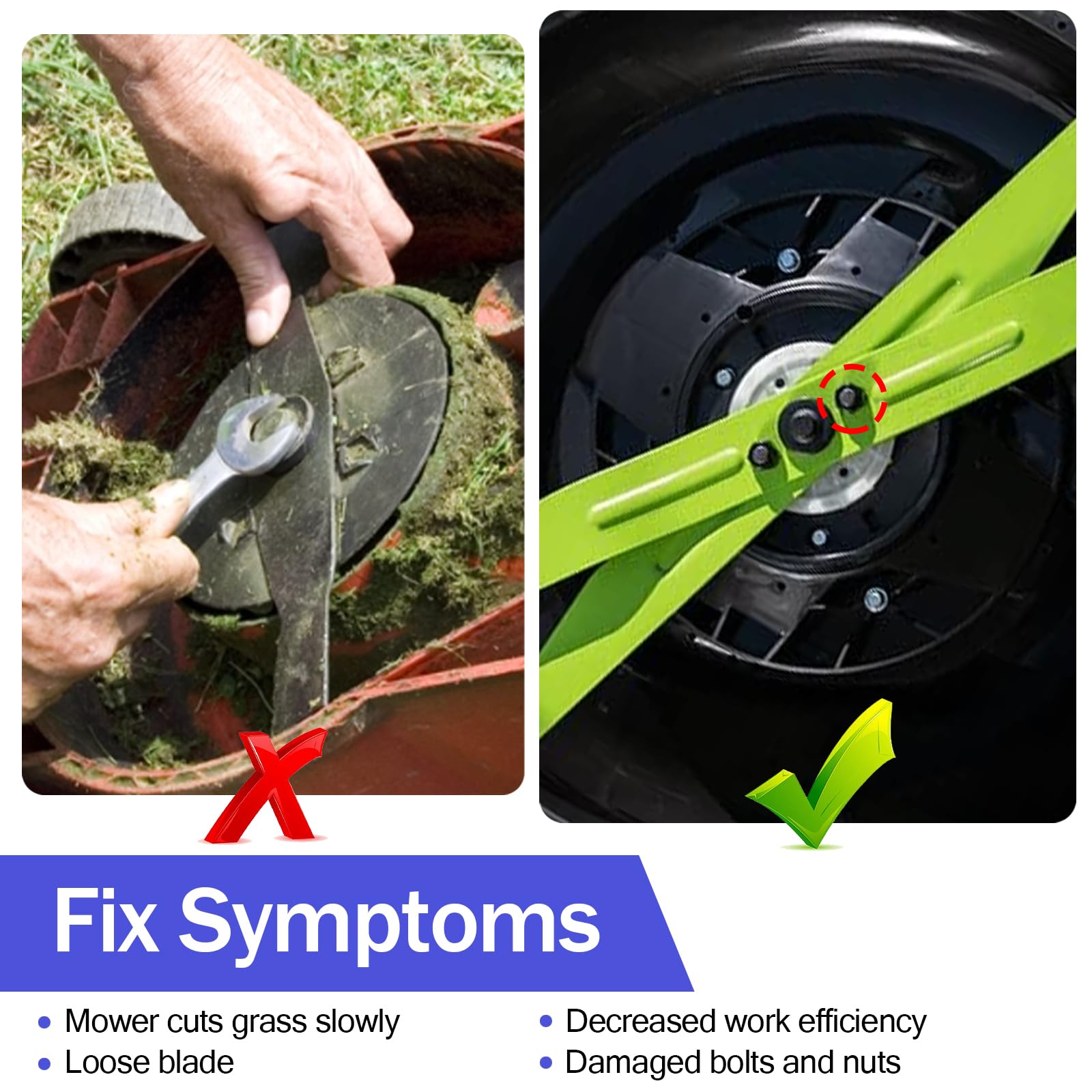 Fix Symptoms

• Mower cuts grass slowly
• Loose blade

• Decreased work efficiency
• Damaged bolts and nuts