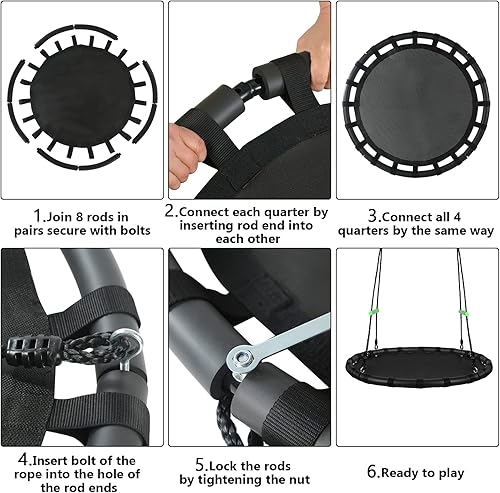 1.Join 8 rods in pairs secure with bolts

2.Connect each quarter by inserting rod end into each other

3.Connect all 4 quarters by the same way

4.Insert bolt of the rope into the hole of the rod ends

5.Lock the rods by tightening the nut

6.Ready to play