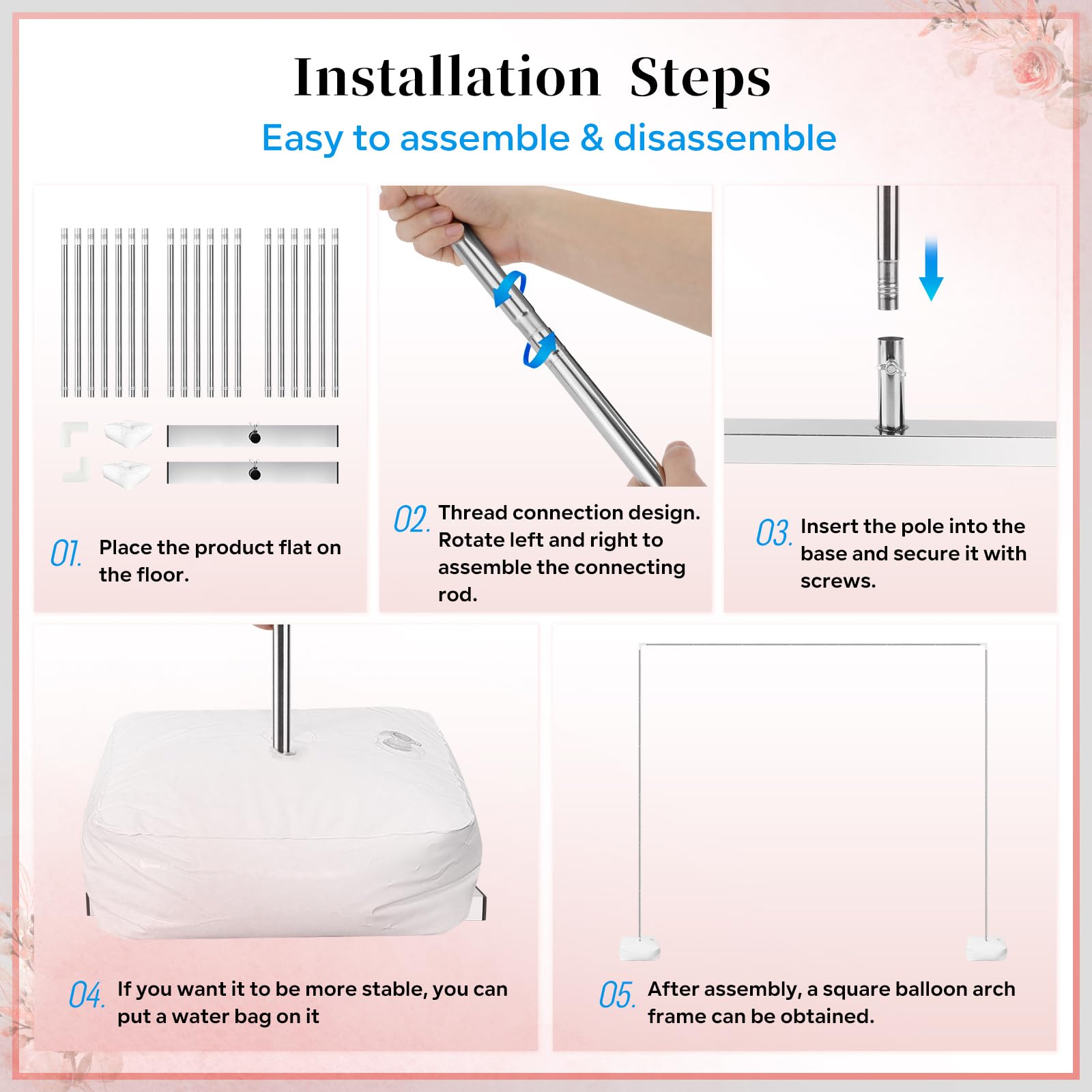 Installation Steps

Easy to assemble & disassemble

01. Place the product flat on the floor.

02. Thread connection design. Rotate left and right to assemble the connecting rod.

03. Insert the pole into the base and secure it with screws.

04. If you want it to be more stable, you can put a water bag on it

05. After assembly, a square balloon arch frame can be obtained.