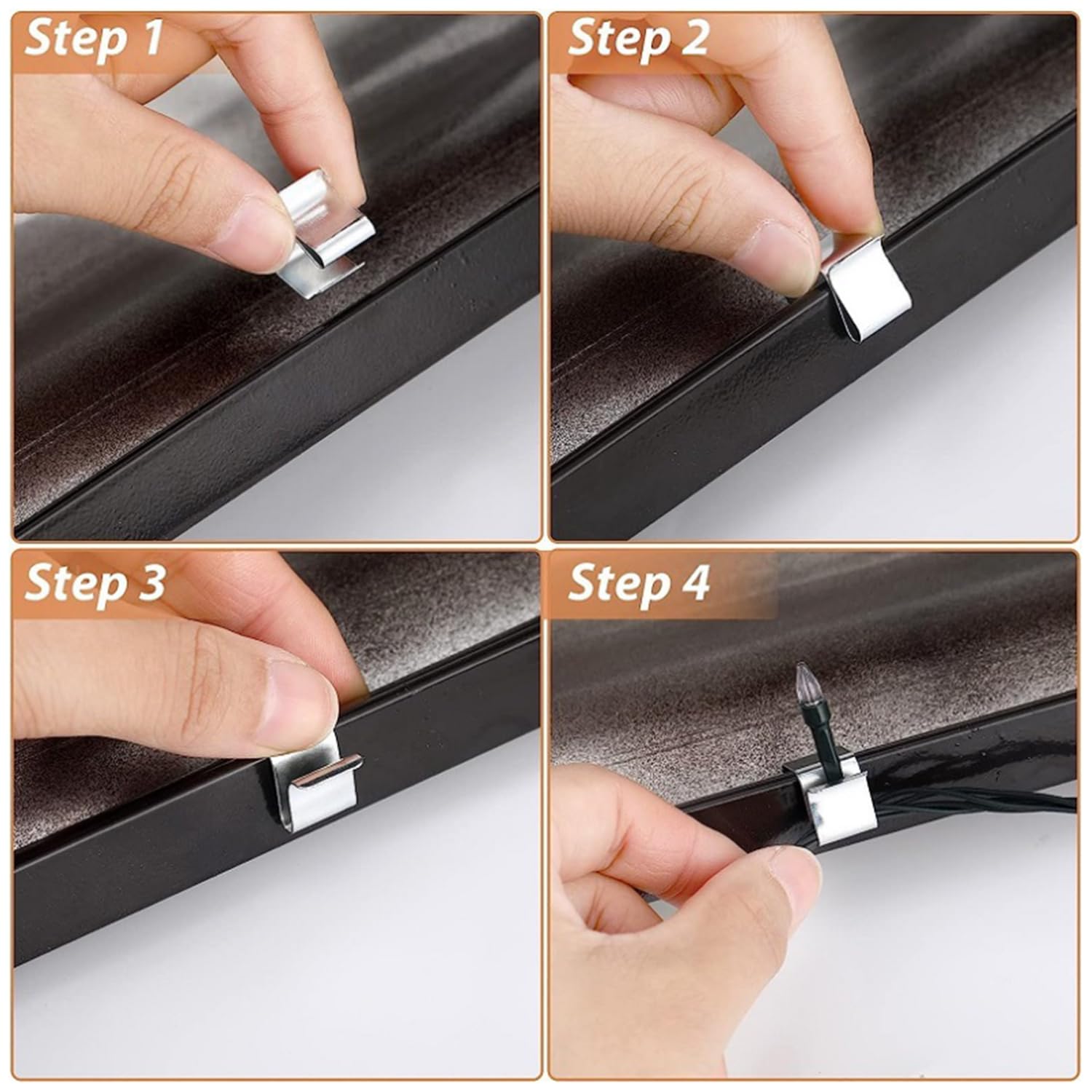 Step 1

Step 2

Step 3

Step 4